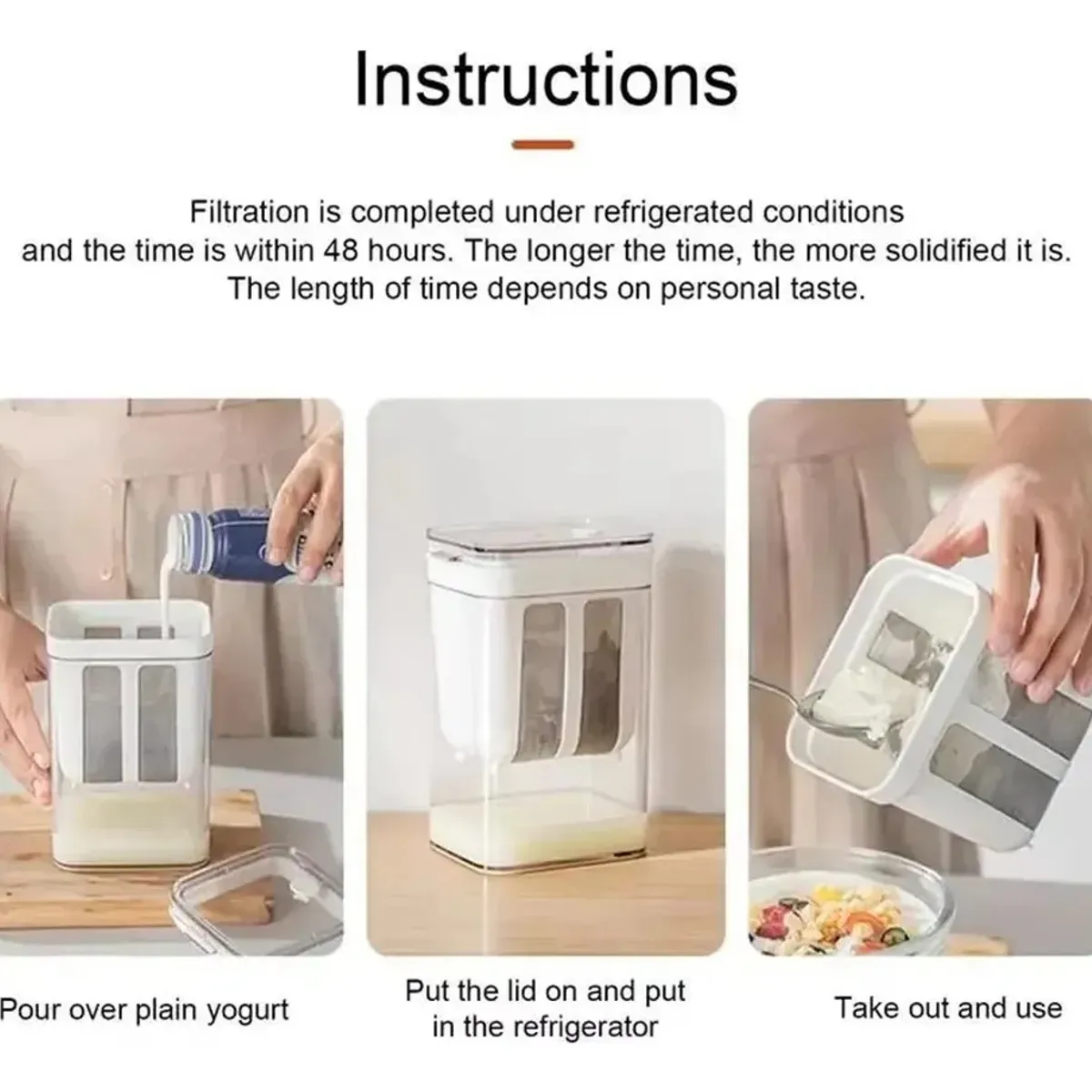 Instructions

Filtration is completed under refrigerated conditions and the time is within 48 hours. The longer the time, the more solidified it is. The length of time depends on personal taste.

Pour over plain yogurt

Put the lid on and put in the refrigerator

Take out and use