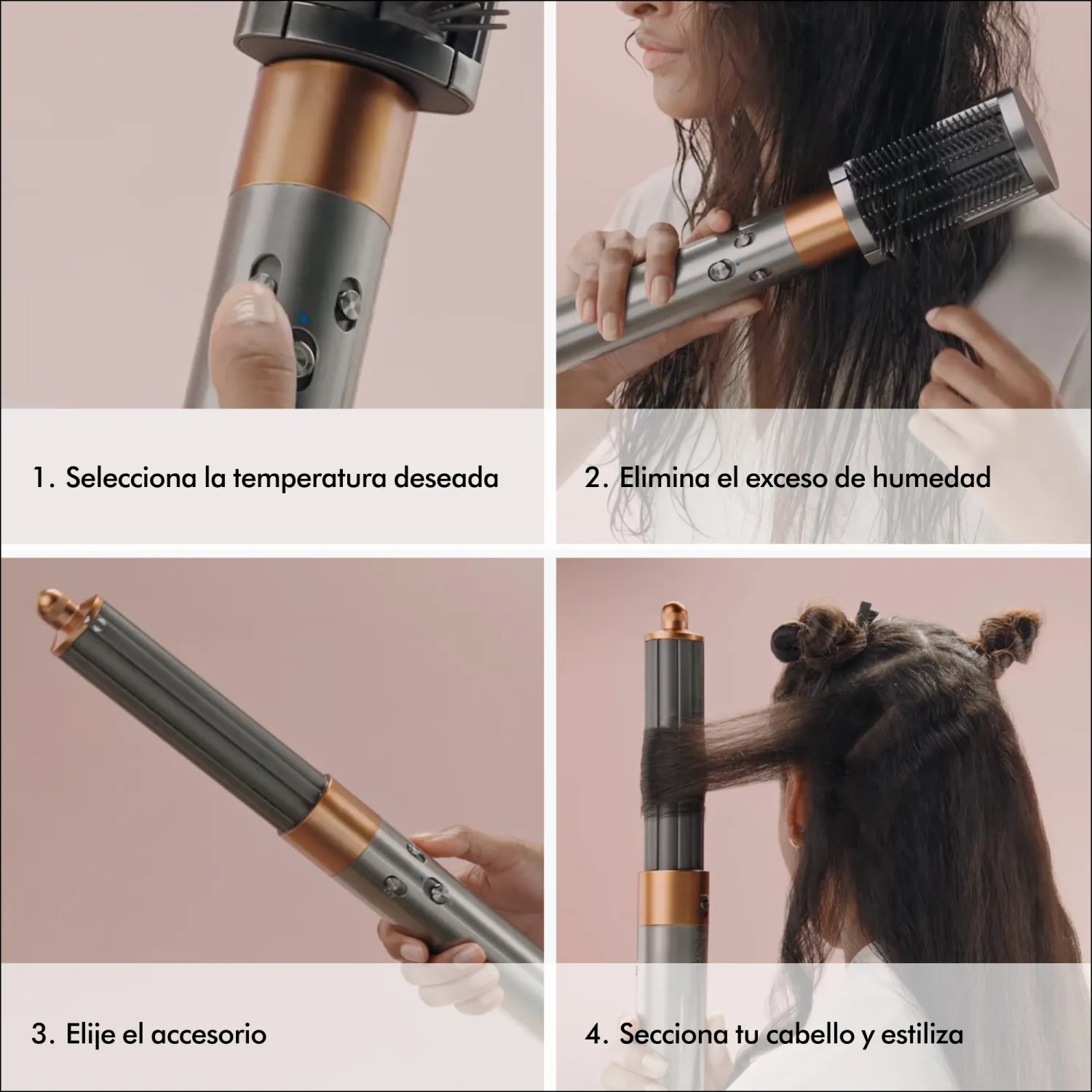 1. Selecciona la temperatura deseada

2. Elimina el exceso de humedad

3. Elije el accesorio

4. Secciona tu cabello y estiliza