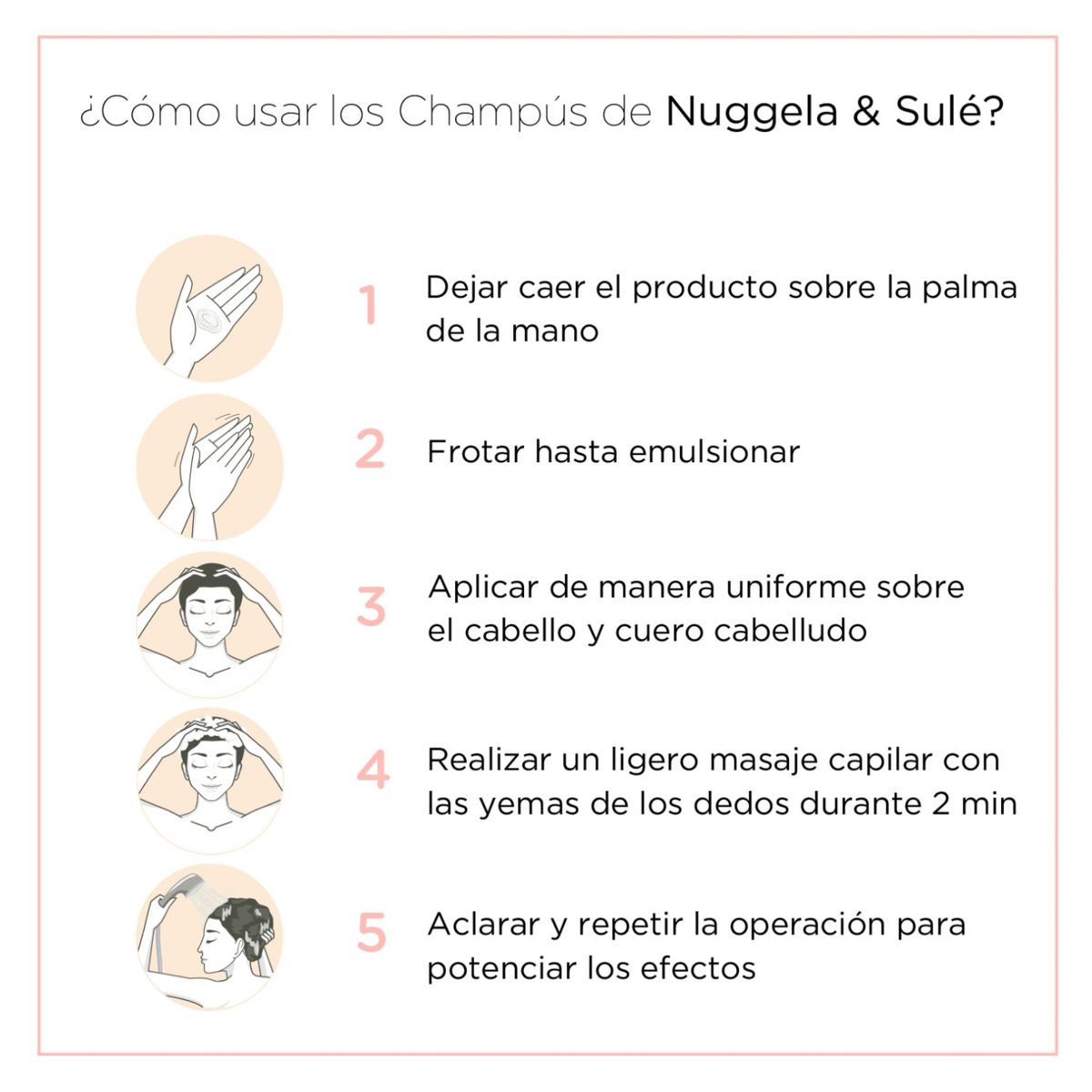 ¿Cómo usar los Champús de Nuggela & Sulé?

1 Dejar caer el producto sobre la palma de la mano

2 Frotar hasta emulsionar

3 Aplicar de manera uniforme sobre el cabello y cuero cabelludo

4 Realizar un ligero masaje capilar con las yemas de los dedos durante 2 min

5 Aclarar y repetir la operación para potenciar los efectos