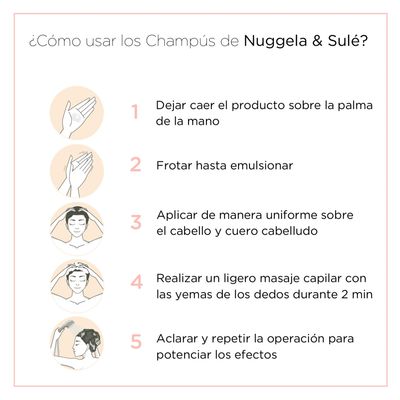 ¿Cómo usar los Champús de Nuggela & Sulé?

1 Dejar caer el producto sobre la palma de la mano

2 Frotar hasta emulsionar

3 Aplicar de manera uniforme sobre el cabello y cuero cabelludo

4 Realizar un ligero masaje capilar con las yemas de los dedos durante 2 min

5 Aclarar y repetir la operación para potenciar los efectos