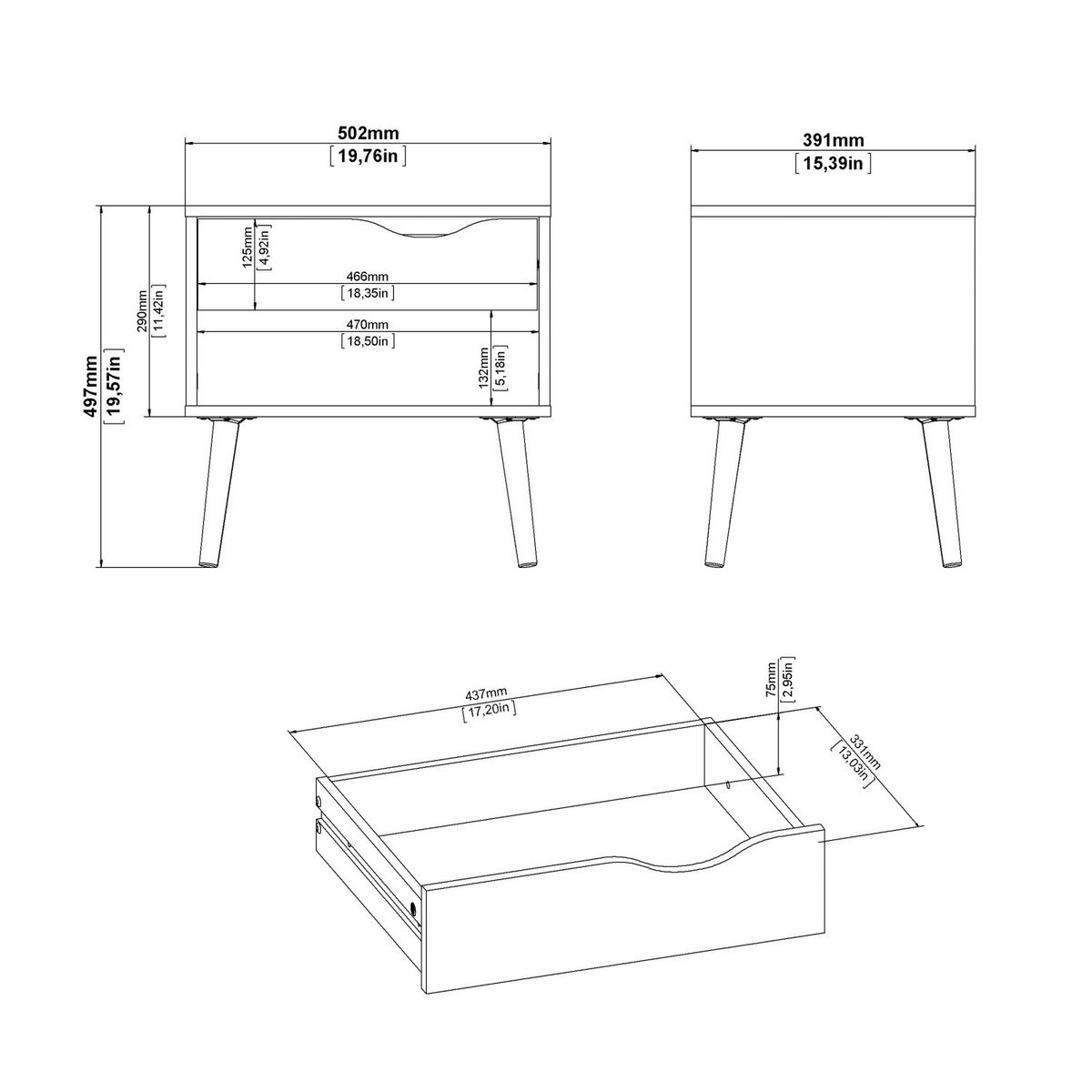 502mm
[19,76in]

391mm
[15,39in]

497mm
[19,57in]

290mm
[11,42in]

125mm
[4,92in]

466mm
[18,35in]

470mm
[18,50in]

132mm
[5,18in]

437mm
[17,20in]

75mm
[2,95in]

331mm
[13,03in]