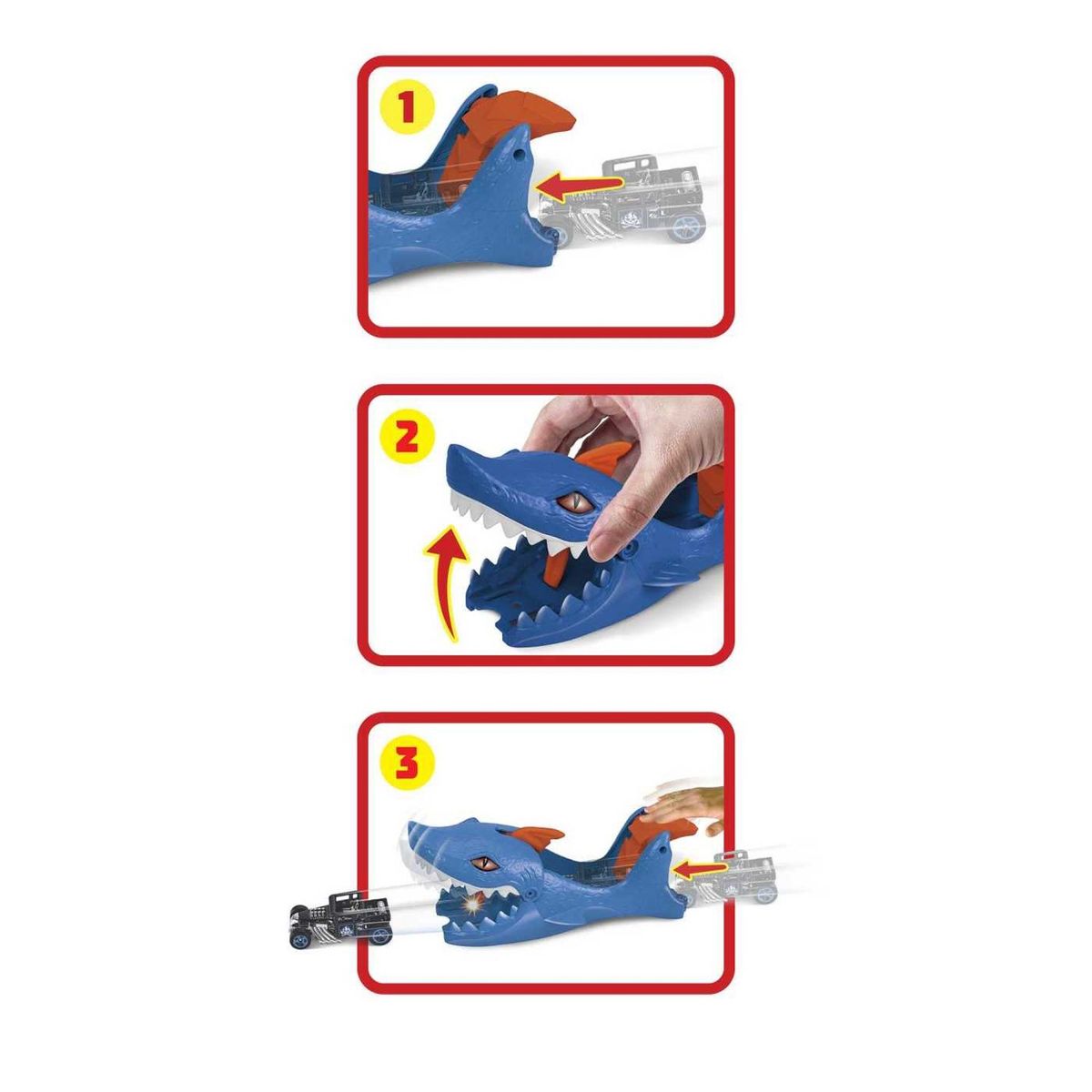 1

2

3