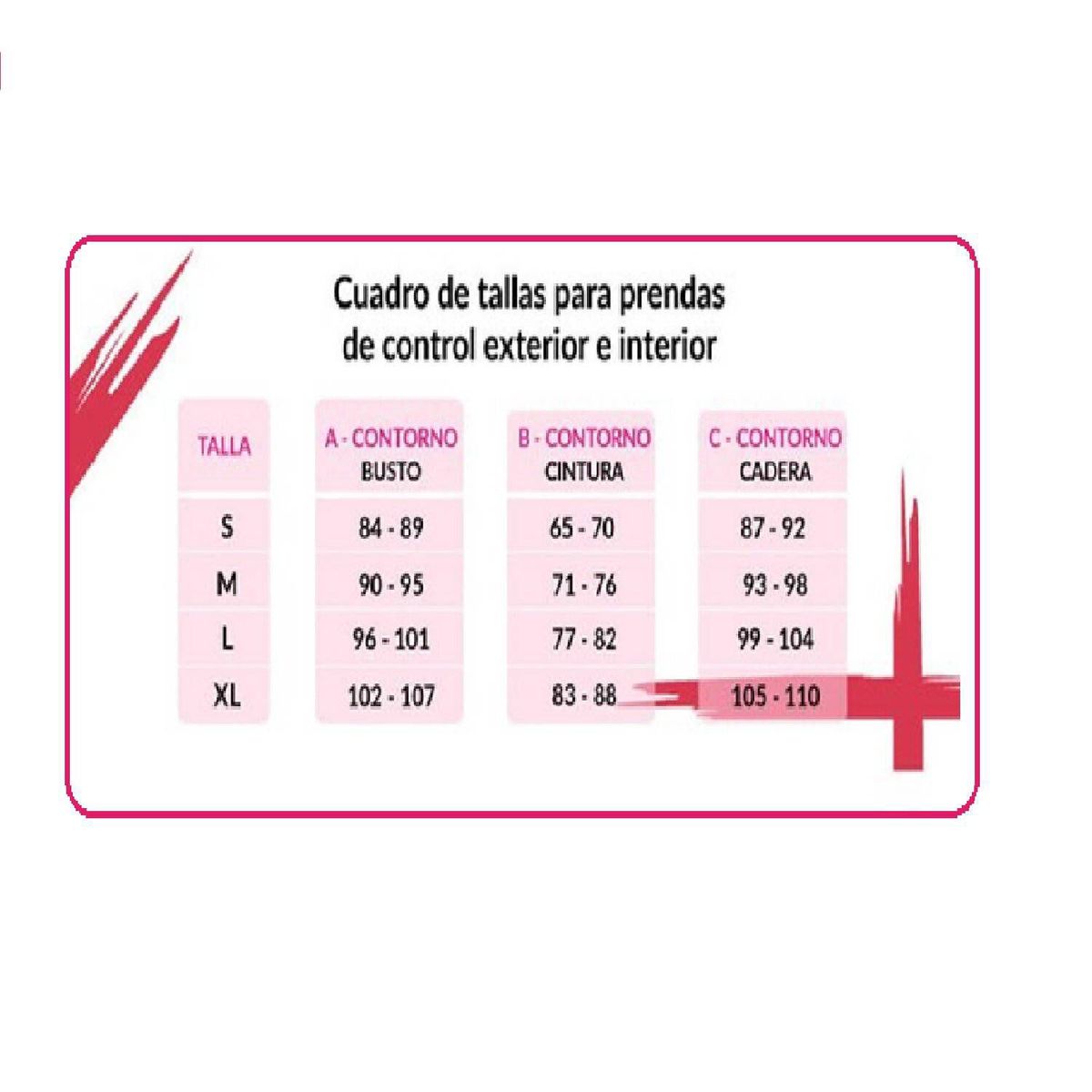 Cuadro de tallas para prendas de control exterior e interior

| TALLA | A - CONTORNO BUSTO | B - CONTORNO CINTURA | C - CONTORNO CADERA |
|---|---|---|---|
| S | 84 - 89 | 65 - 70 | 87 - 92 |
| M | 90 - 95 | 71 - 76 | 93 - 98 |
| L | 96 - 101 | 77 - 82 | 99 - 104 |
| XL | 102 - 107 | 83 - 88 | 105 - 110 |