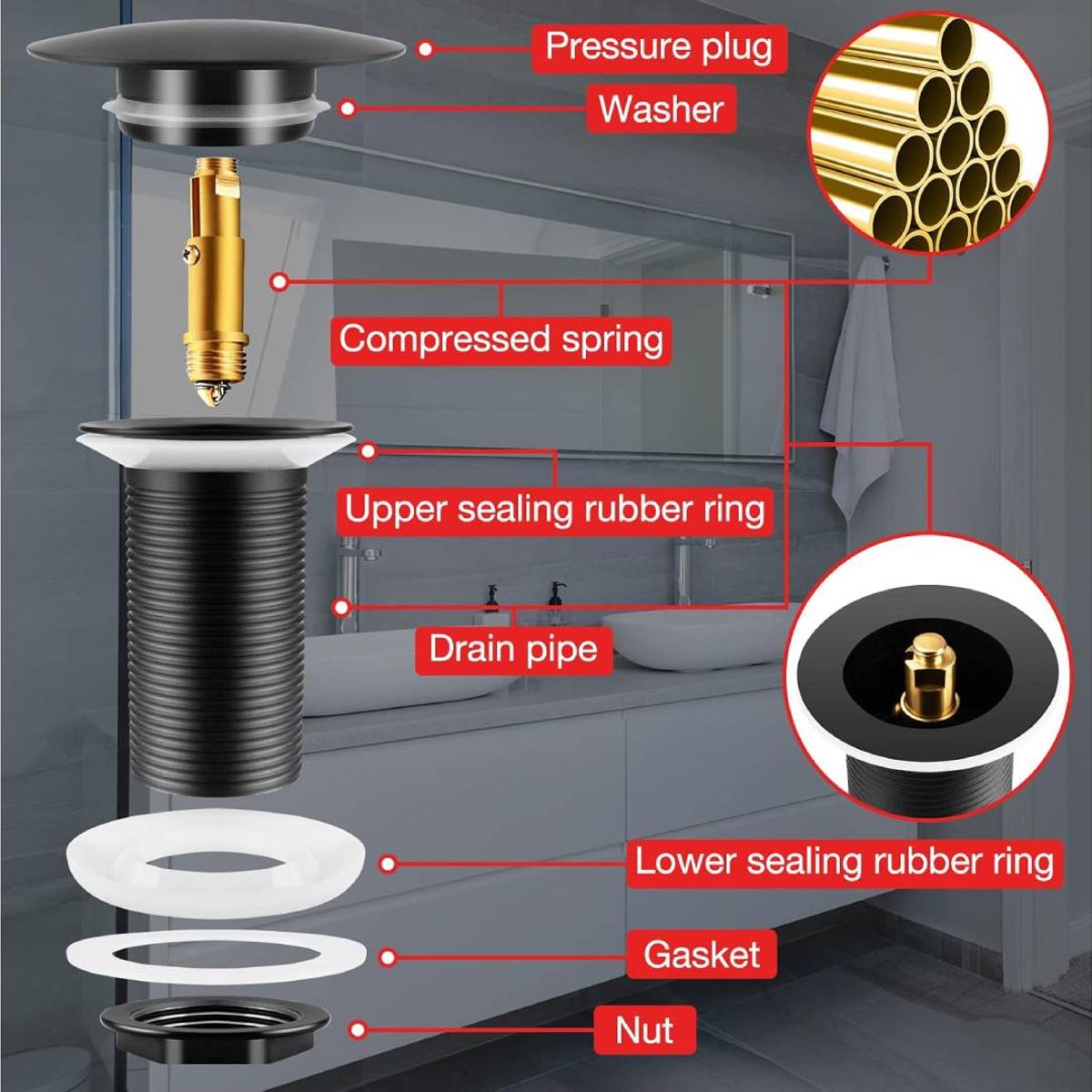 Pressure plug

Washer

Compressed spring

Upper sealing rubber ring

Drain pipe

Lower sealing rubber ring

Gasket

Nut