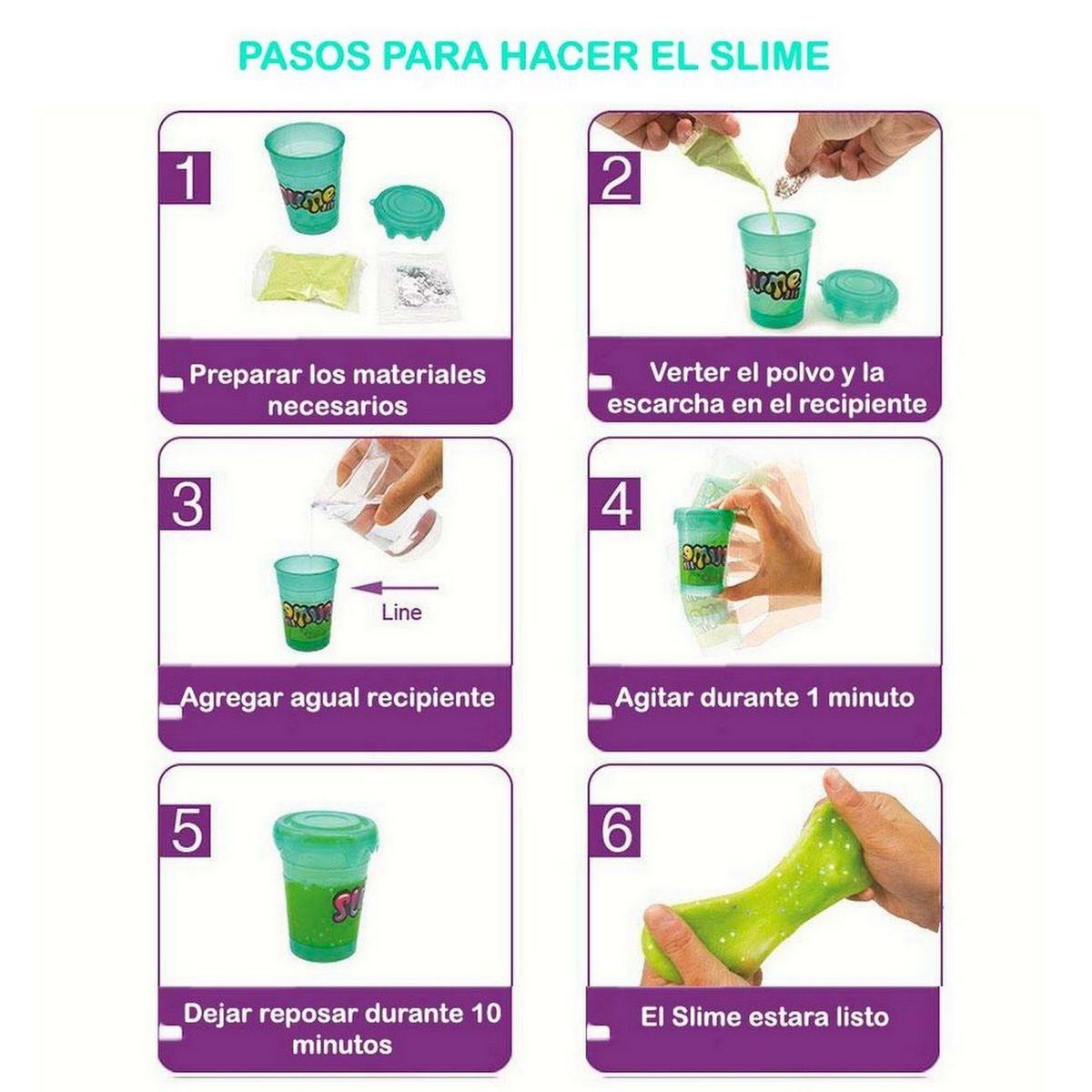 PASOS PARA HACER EL SLIME

1

Preparar los materiales necesarios

2

Verter el polvo y la escarcha en el recipiente

3

Line

Agregar agual recipiente

4

Agitar durante 1 minuto

5

Dejar reposar durante 10 minutos

6

El Slime estara listo