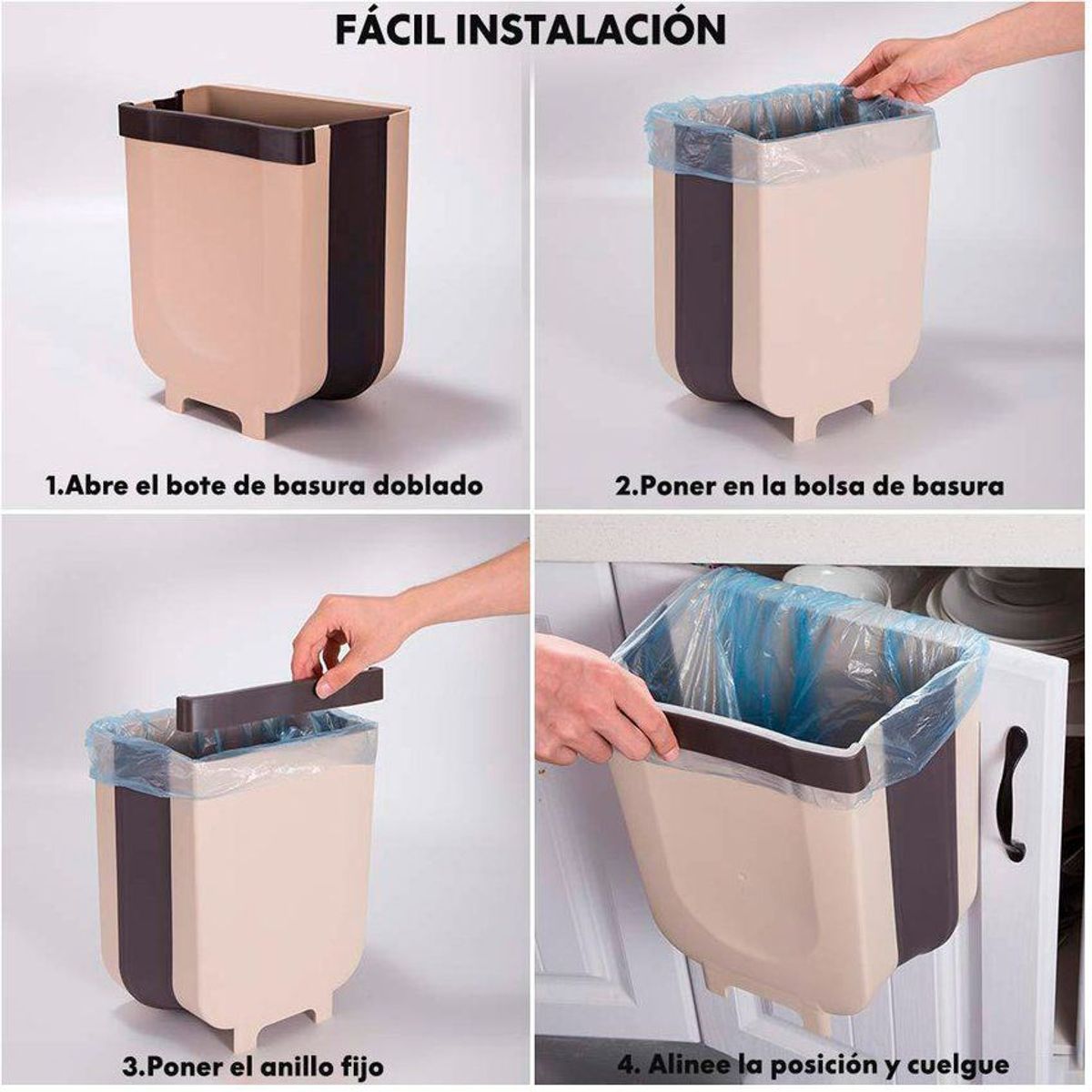 FÁCIL INSTALACIÓN

1.Abre el bote de basura doblado

2.Poner en la bolsa de basura

3.Poner el anillo fijo

4. Alinee la posición y cuelgue