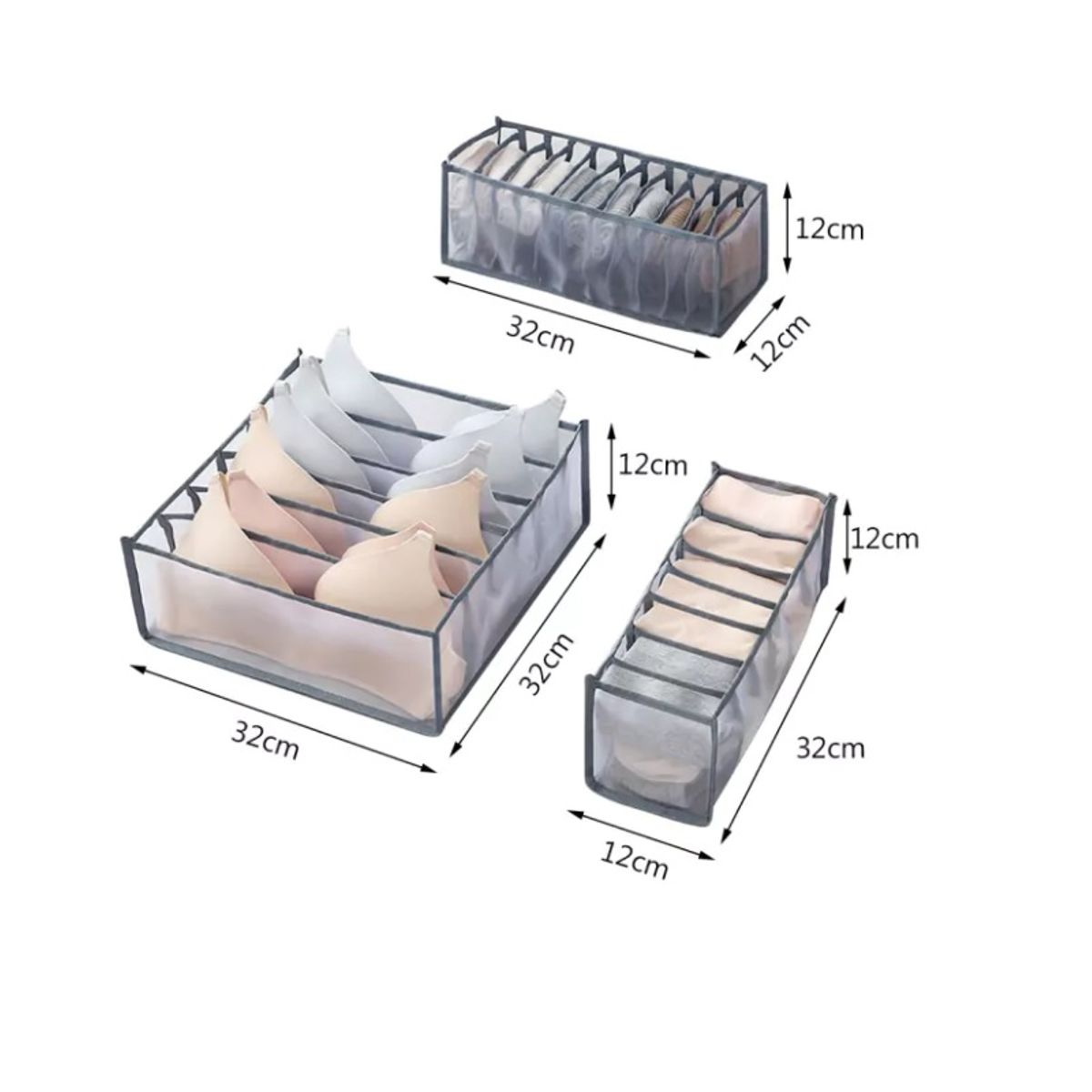 12cm
32cm
12cm
12cm
32cm
32cm
12cm
32cm
12cm