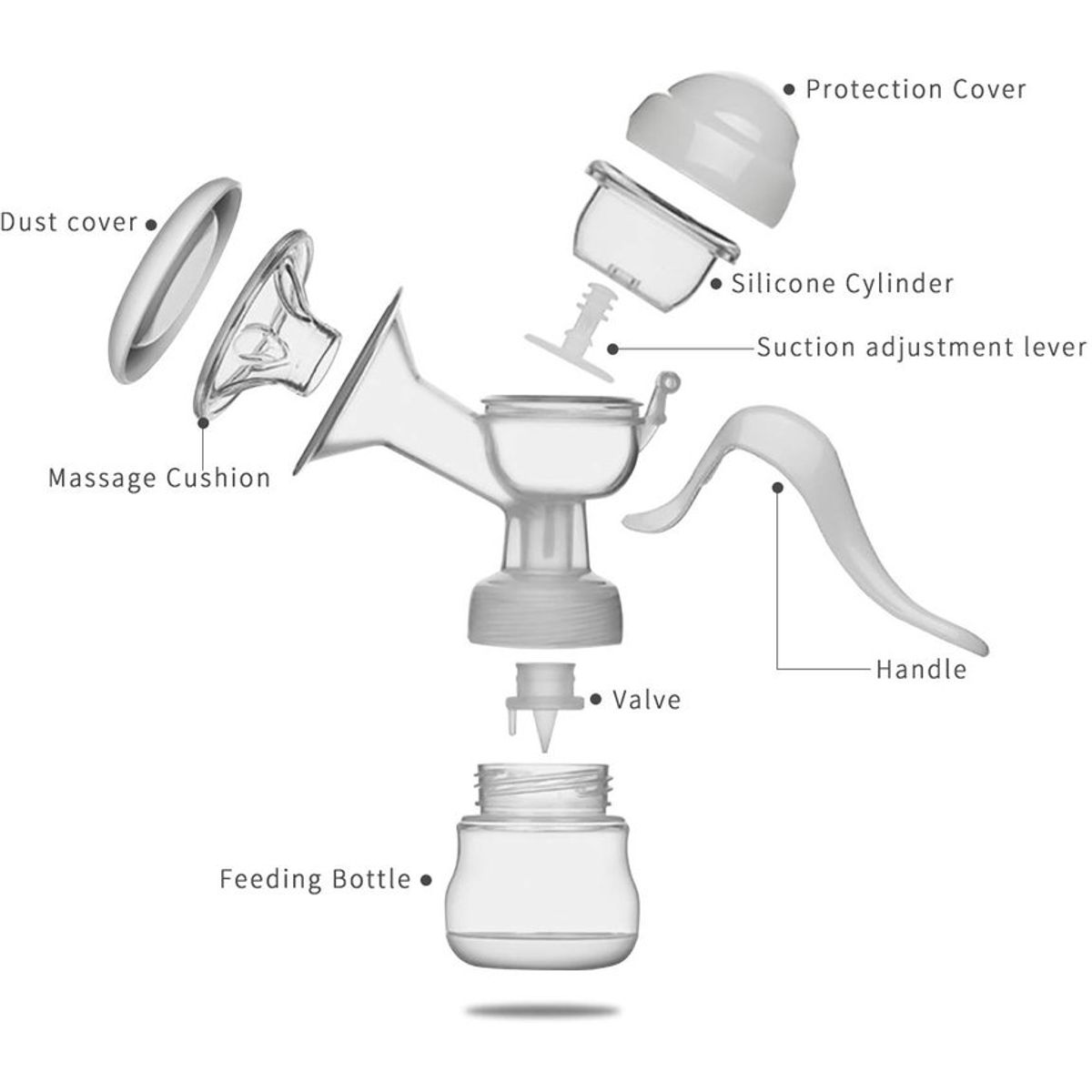 Protection Cover

Dust cover

Silicone Cylinder

Suction adjustment lever

Massage Cushion

Handle

Valve

Feeding Bottle