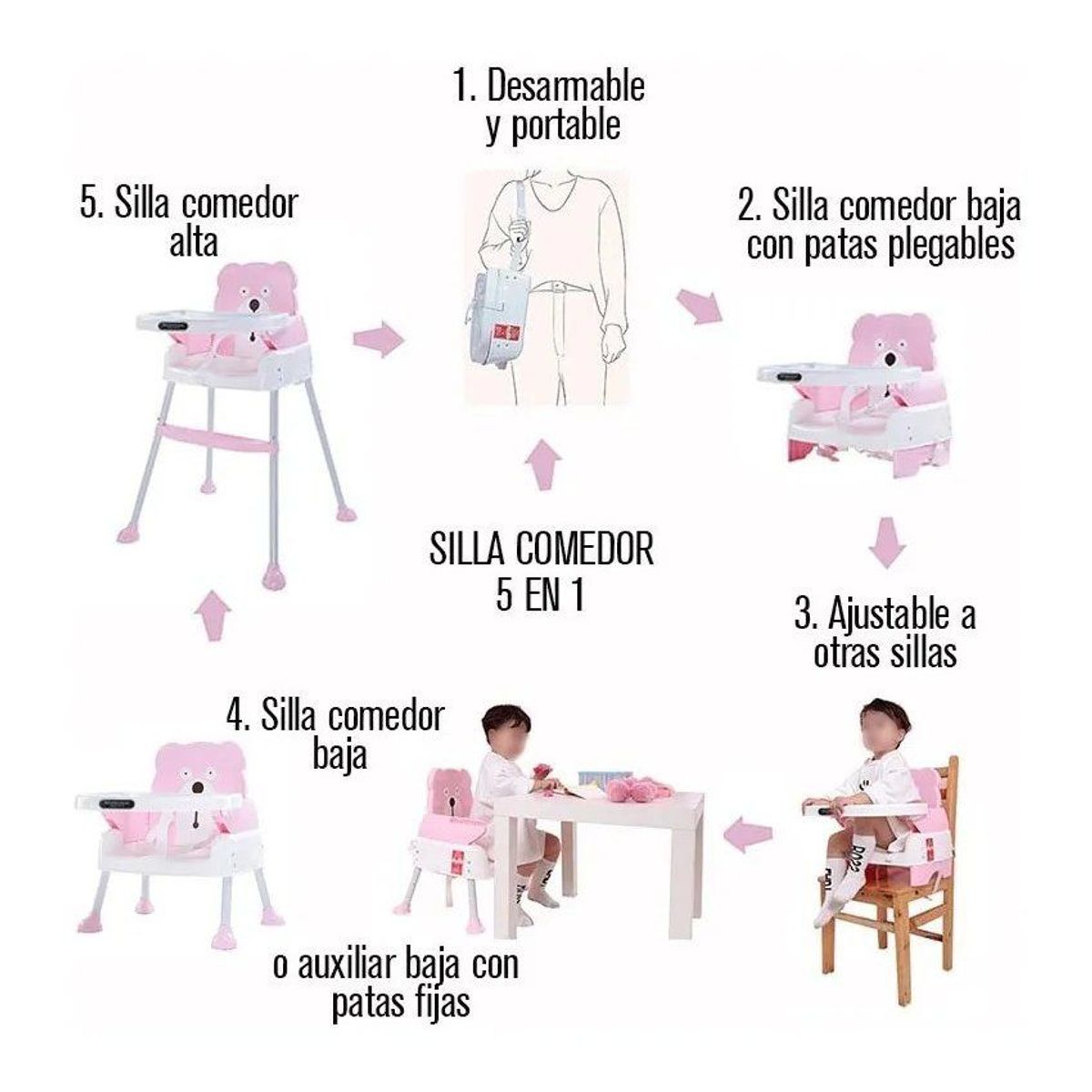 1. Desarmable y portable

5. Silla comedor alta

2. Silla comedor baja con patas plegables

SILLA COMEDOR 5 EN 1

3. Ajustable a otras sillas

4. Silla comedor baja

o auxiliar baja con patas fijas