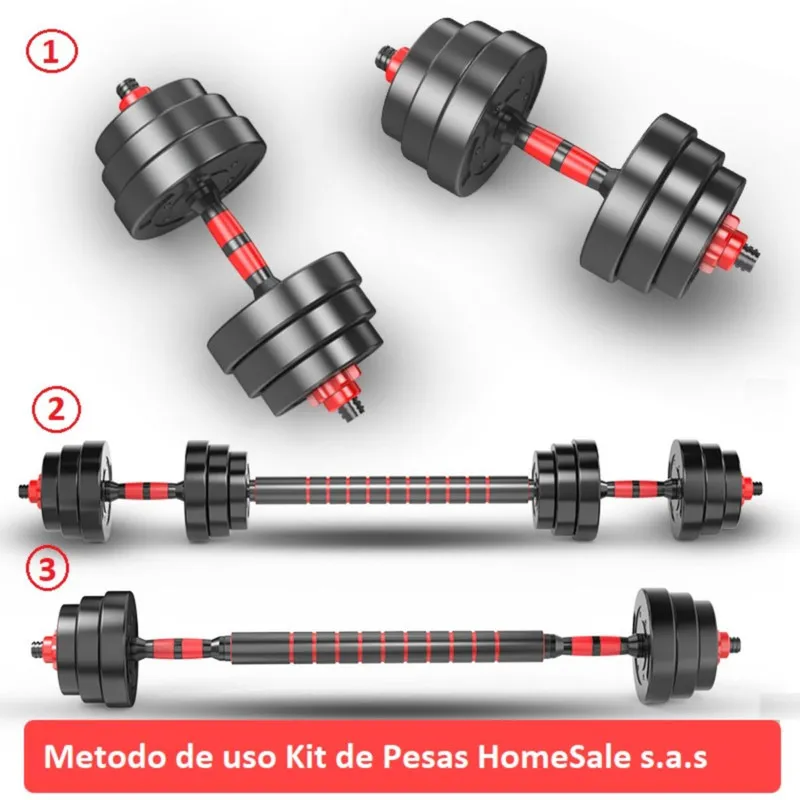 1

2

3

Metodo de uso Kit de Pesas HomeSale s.a.s