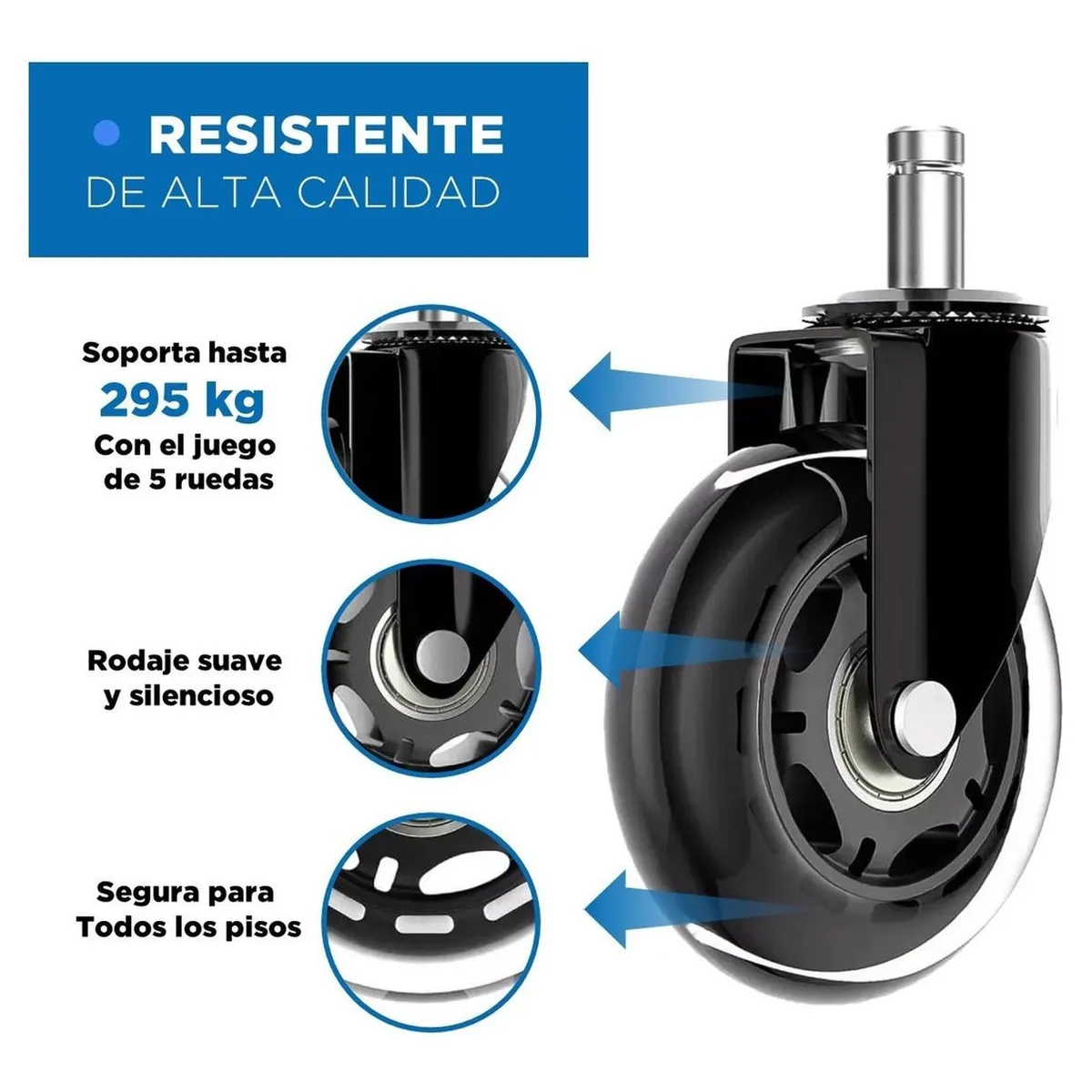 RESISTENTE
DE ALTA CALIDAD

Soporta hasta
295 kg
Con el juego
de 5 ruedas

Rodaje suave
y silencioso

Segura para
Todos los pisos