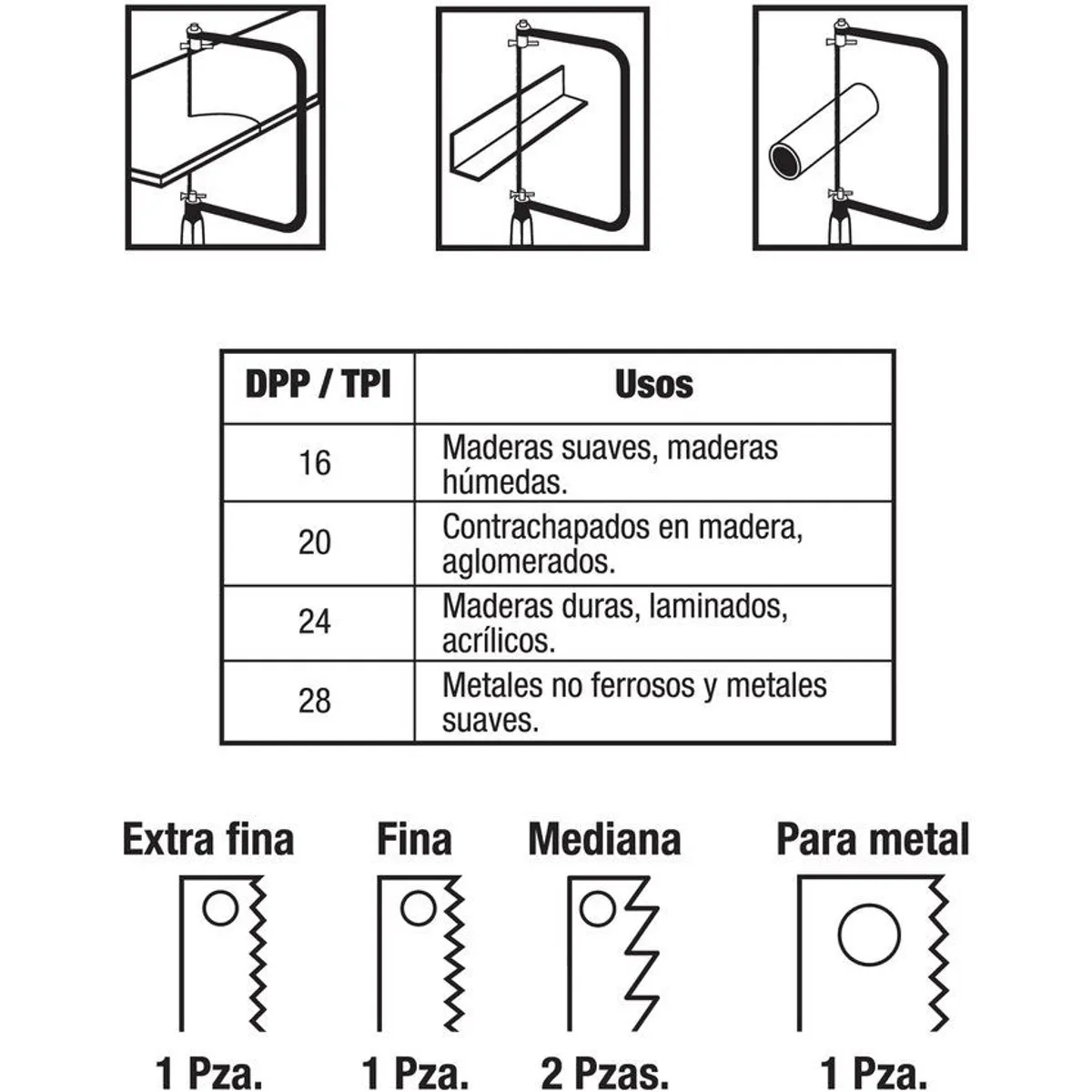 | DPP / TPI | Usos |
|---|---|
| 16 | Maderas suaves, maderas húmedas. |
| 20 | Contrachapados en madera, aglomerados. |
| 24 | Maderas duras, laminados, acrílicos. |
| 28 | Metales no ferrosos y metales suaves. |

Extra fina
1 Pza.

Fina
1 Pza.

Mediana
2 Pzas.

Para metal
1 Pza.