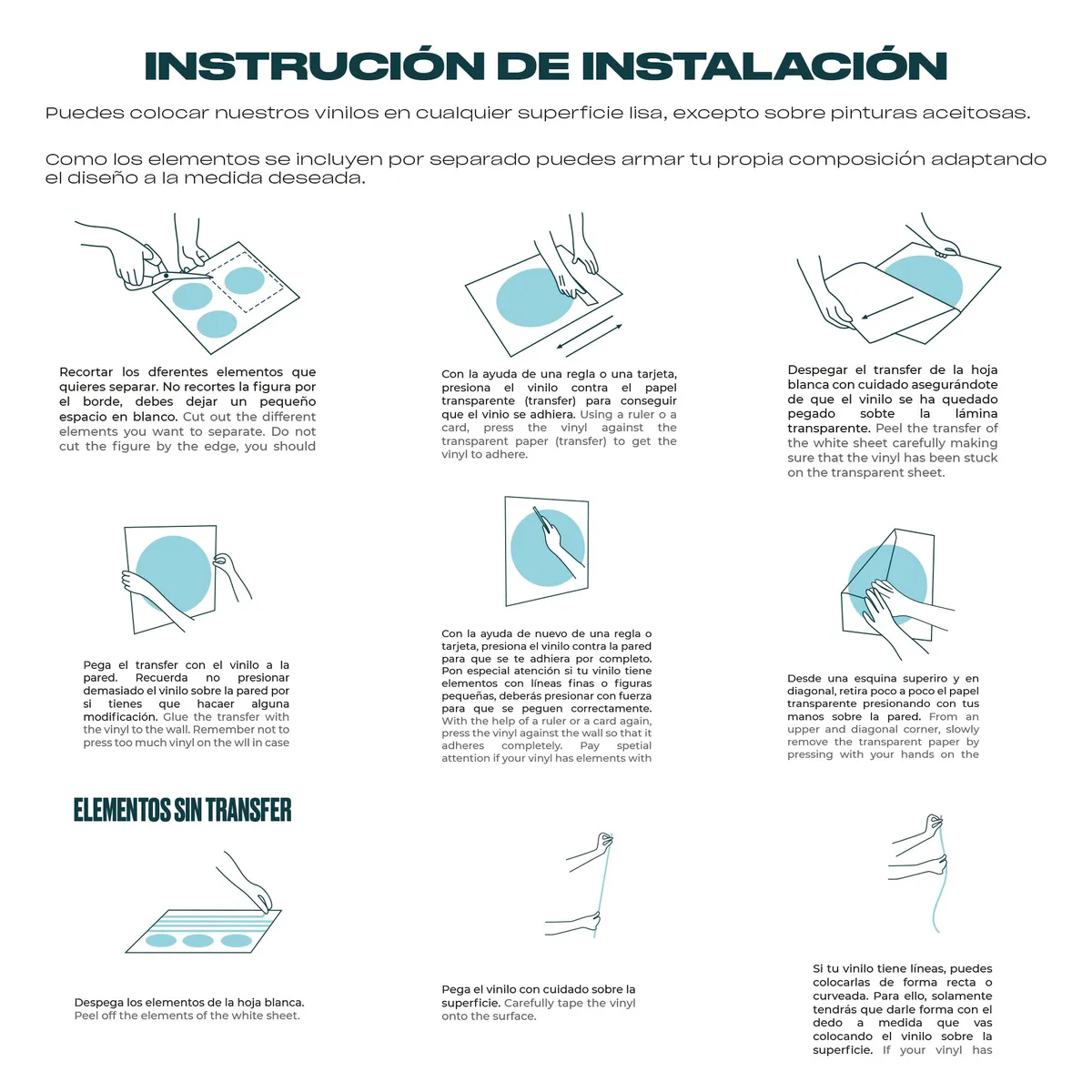 INSTRUCIÓN DE INSTALACIÓN

Puedes colocar nuestros vinilos en cualquier superficie lisa, excepto sobre pinturas aceitosas.

Como los elementos se incluyen por separado puedes armar tu propia composición adaptando el diseño a la medida deseada.

Recortar los dferentes elementos que quieres separar. No recortes la figura por el borde, debes dejar un pequeño espacio en blanco. Cut out the different elements you want to separate. Do not cut the figure by the edge, you should

Con la ayuda de una regla o una tarjeta, presiona el vinilo contra el papel transparente (transfer) para conseguir que el vinio se adhiera. Using a ruler o a card, press the vinyl against the transparent paper (transfer) to get the vinyl to adhere.

Despegar el transfer de la hoja blanca con cuidado asegurándote de que el vinilo se ha quedado pegado sobte la lámina transparente. Peel the transfer of the white sheet carefully making sure that the vinyl has been stuck on the transparent sheet.

Pega el transfer con el vinilo a la pared. Recuerda no presionar demasiado el vinilo sobre la pared por si tienes que hacaer alguna modificación. Glue the transfer with the vinyl to the wall. Remember not to press too much vinyl on the wll in case

Con la ayuda de nuevo de una regla o tarjeta, presiona el vinilo contra la pared para que se te adhiera por completo. Pon especial atención si tu vinilo tiene elementos con líneas finas o figuras pequeñas, deberás presionar con fuerza para que se peguen correctamente. With the help of a ruler or a card again, press the vinyl against the wall so that it adheres completely. Pay spetial attention if your vinyl has elements with

Desde una esquina superiro y en diagonal, retira poco a poco el papel transparente presionando con tus manos sobre la pared. From an upper and diagonal corner, slowly remove the transparent paper by pressing with your hands on the

ELEMENTOS SIN TRANSFER

Despega los elementos de la hoja blanca. Peel off the elements of the white sheet.

Pega el vinilo con cuidado sobre la superficie. Carefully tape the vinyl onto the surface.

Si tu vinilo tiene líneas, puedes colocarlas de forma recta o curveada. Para ello, solamente tendrás que darle forma con el dedo a medida que vas colocando el vinilo sobre la superficie. If your vinyl has