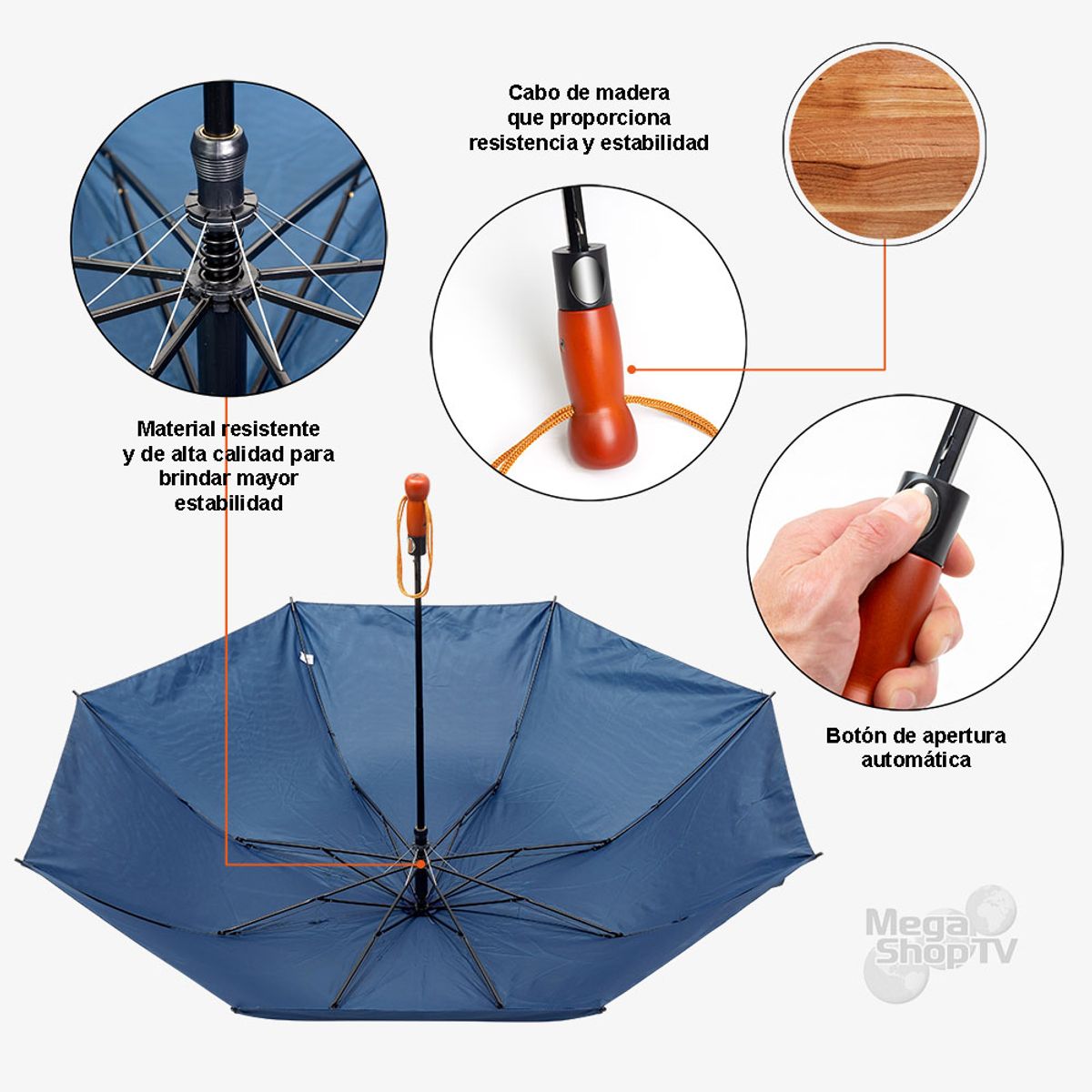 Cabo de madera que proporciona resistencia y estabilidad

Material resistente y de alta calidad para brindar mayor estabilidad

Botón de apertura automática

Mega Shop TV