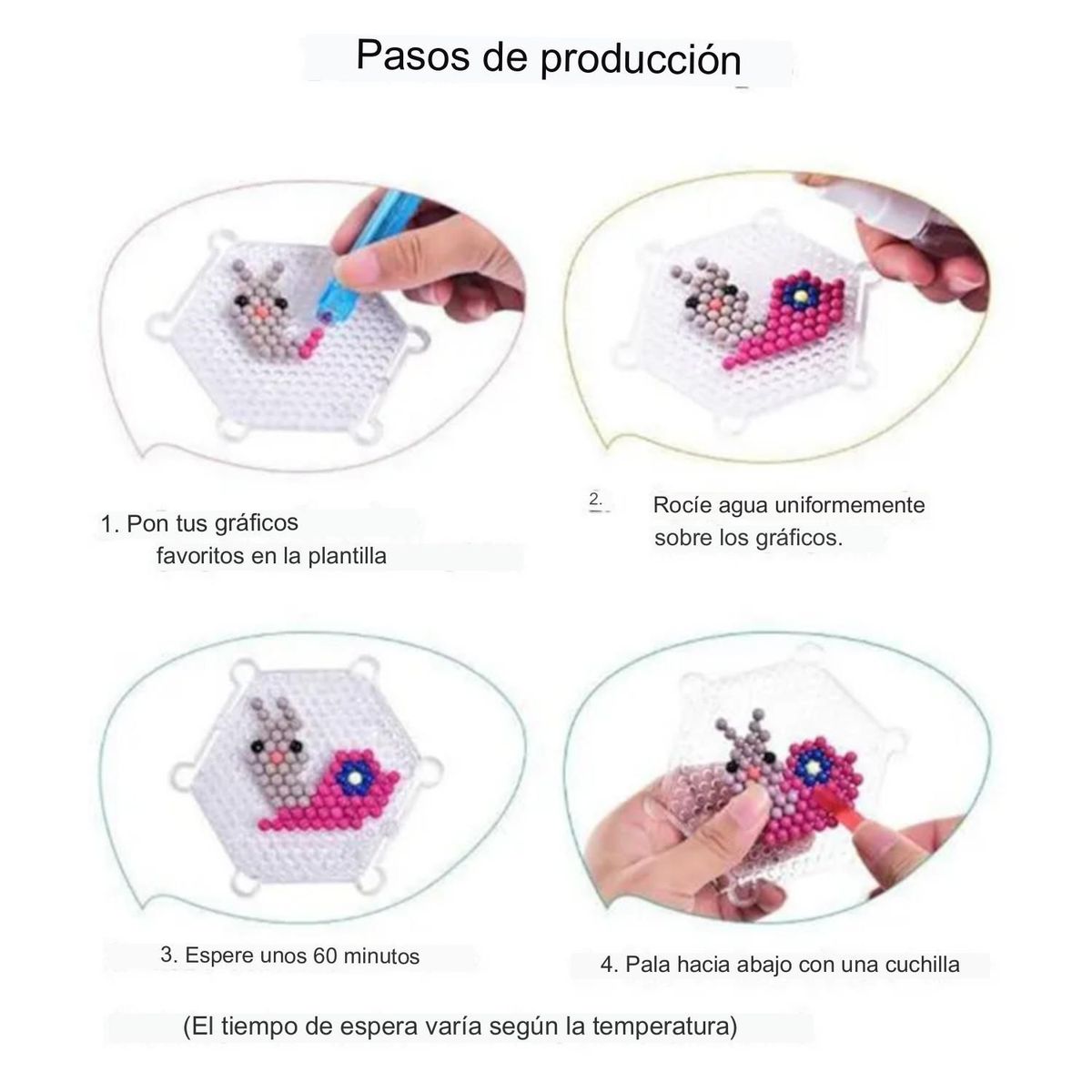 Pasos de producción

1. Pon tus gráficos favoritos en la plantilla

2. Rocíe agua uniformemente sobre los gráficos.

3. Espere unos 60 minutos

4. Pala hacia abajo con una cuchilla

(El tiempo de espera varía según la temperatura)