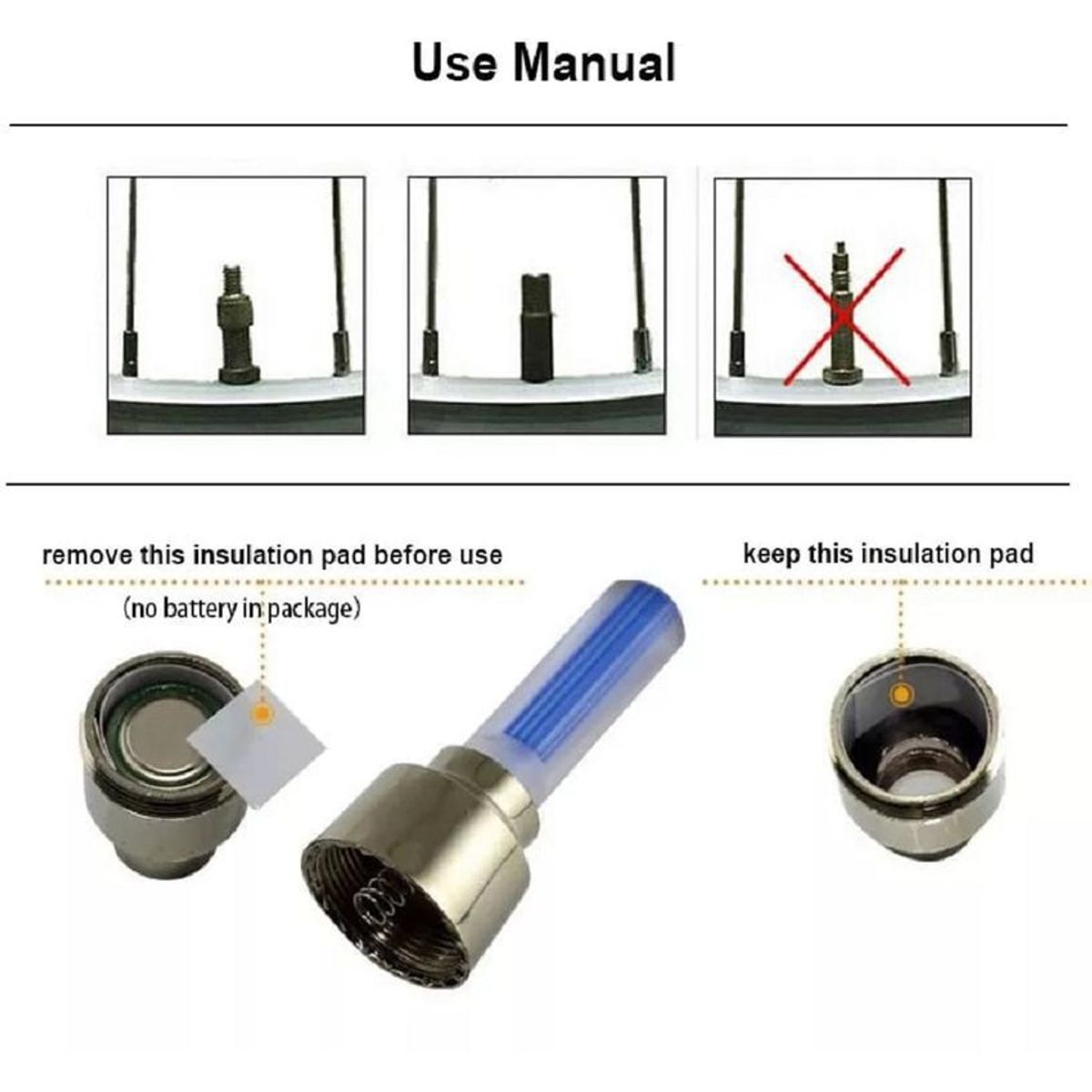 Use Manual

remove this insulation pad before use

(no battery in package)

keep this insulation pad