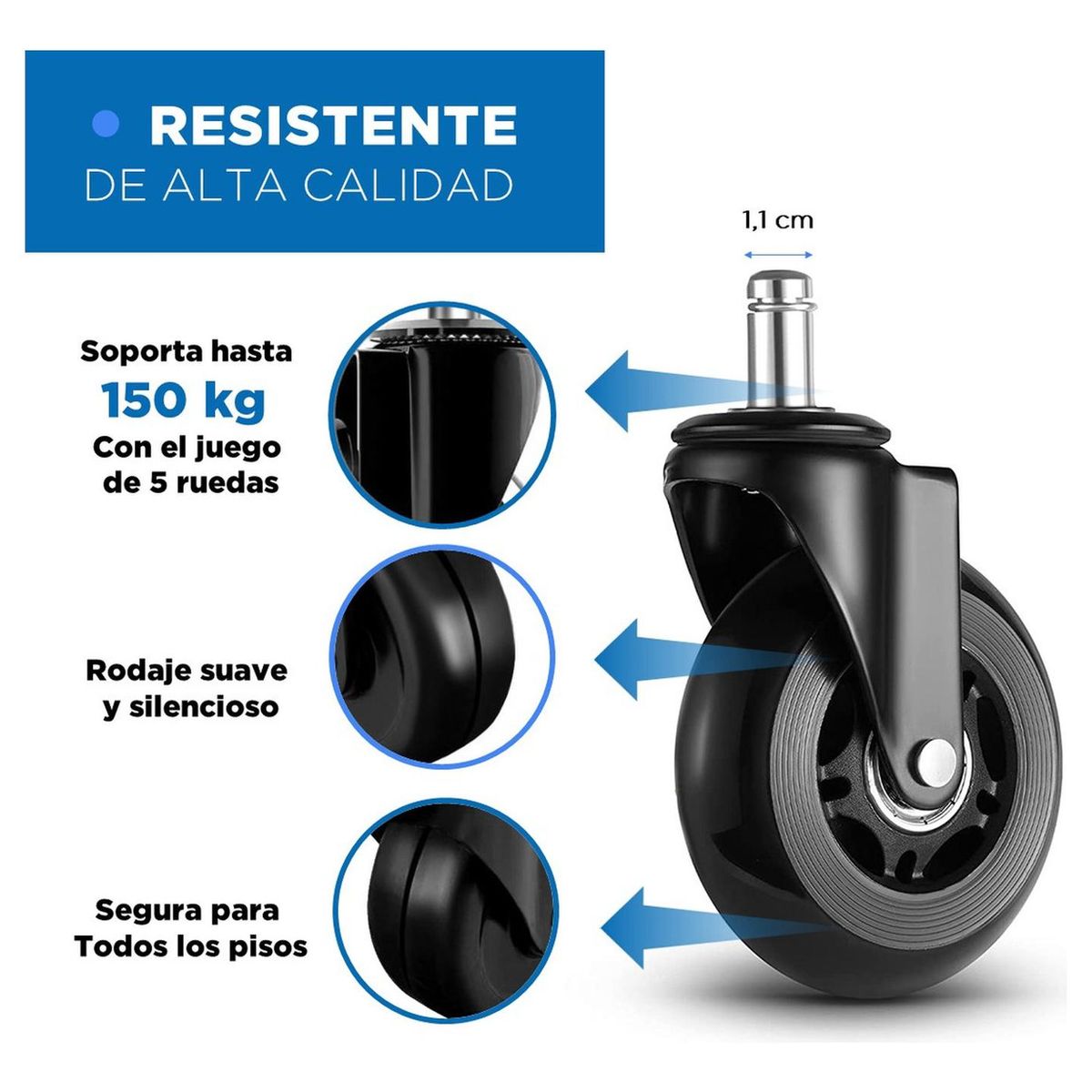 RESISTENTE
DE ALTA CALIDAD

1,1 cm

Soporta hasta
150 kg
Con el juego de 5 ruedas

Rodaje suave y silencioso

Segura para Todos los pisos