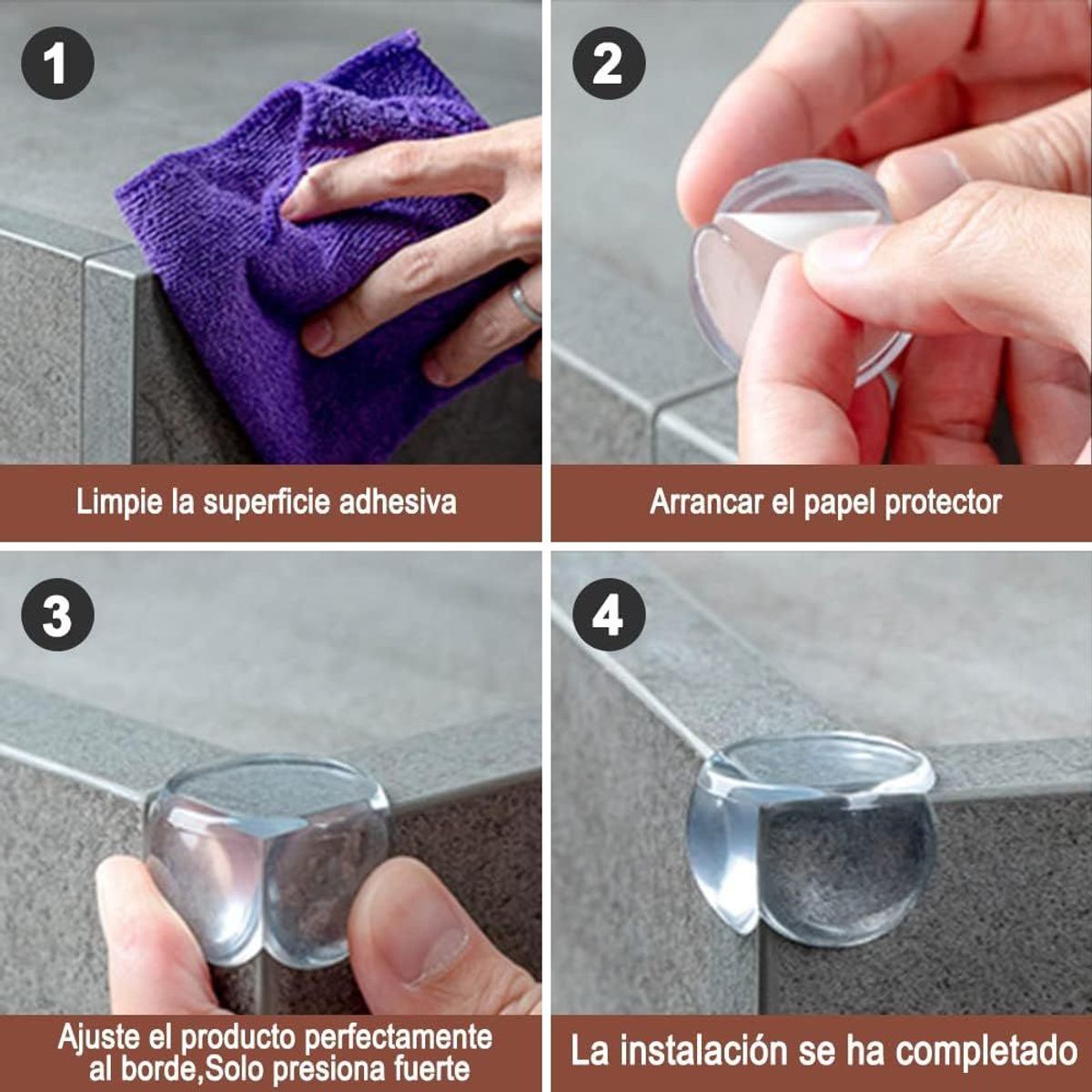 1

Limpie la superficie adhesiva

2

Arrancar el papel protector

3

Ajuste el producto perfectamente al borde,Solo presiona fuerte

4

La instalación se ha completado