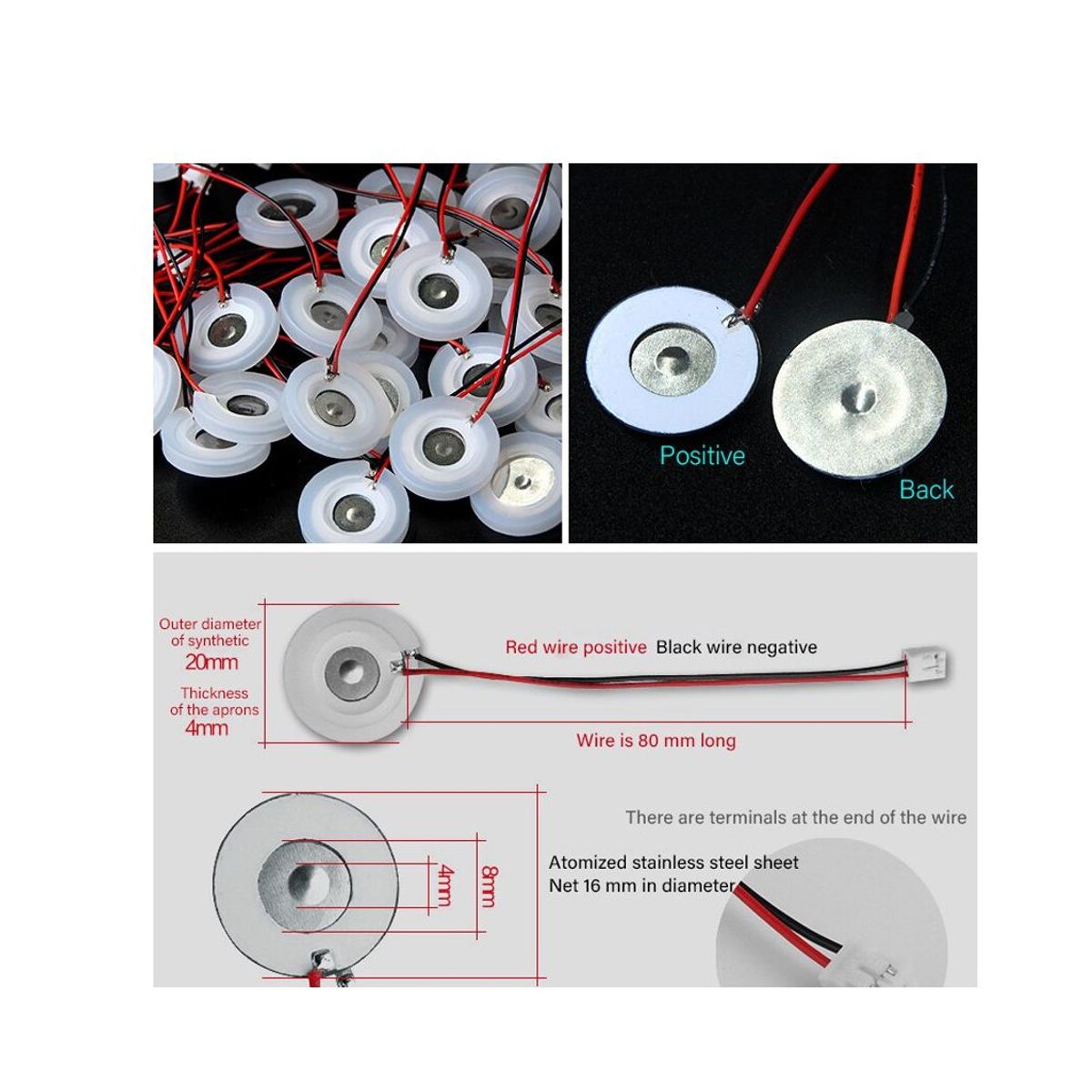 Positive

Back

Outer diameter of synthetic 20mm

Thickness of the aprons 4mm

Red wire positive Black wire negative

Wire is 80 mm long

There are terminals at the end of the wire

4mm

8mm

Atomized stainless steel sheet
Net 16 mm in diameter