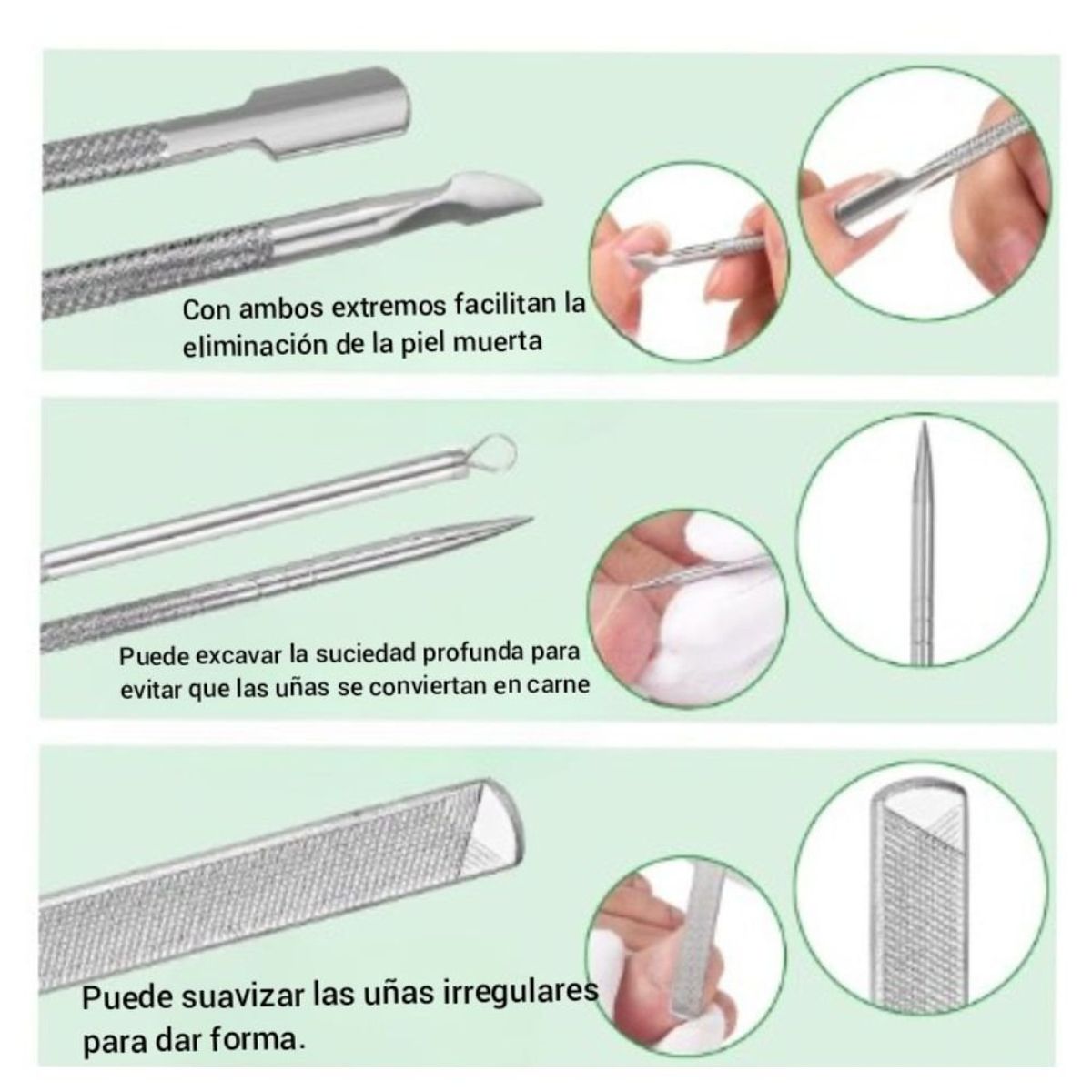 Con ambos extremos facilitan la eliminación de la piel muerta

Puede excavar la suciedad profunda para evitar que las uñas se conviertan en carne

Puede suavizar las uñas irregulares para dar forma.