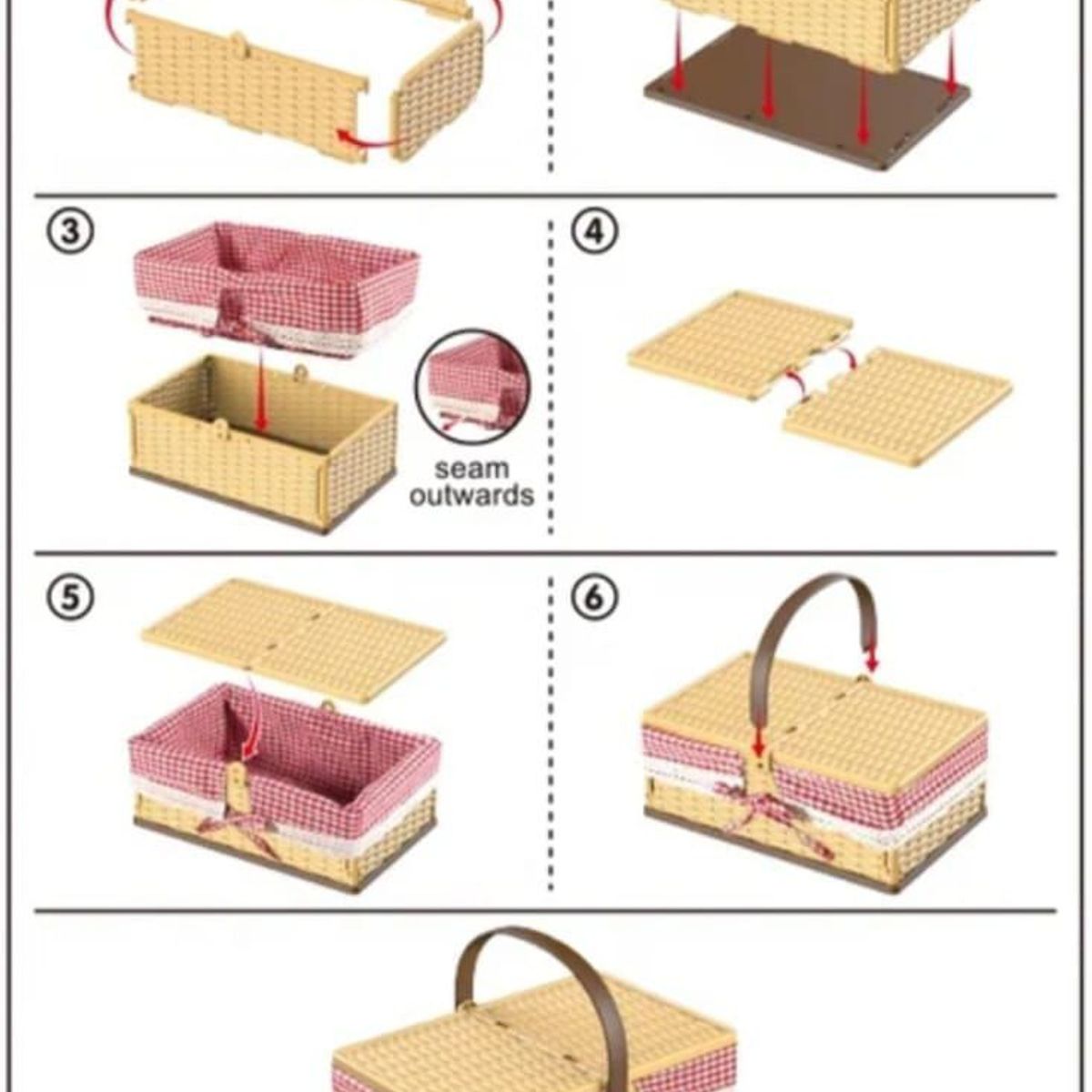 ③

seam outwards

④

⑤

⑥