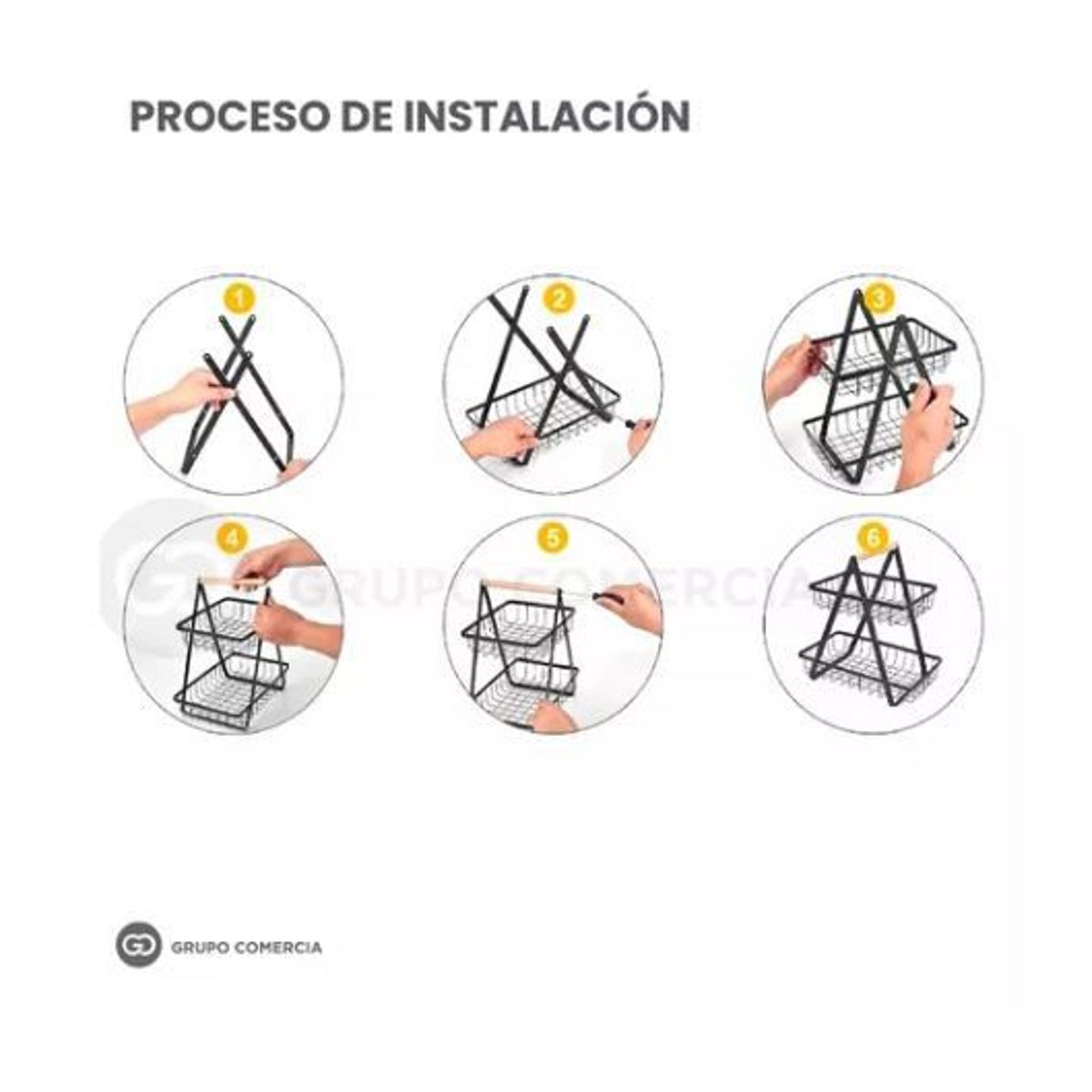 PROCESO DE INSTALACIÓN

1

2

3

4

5

6

GRUPO COMERCIA

GRUPO COMERCIA