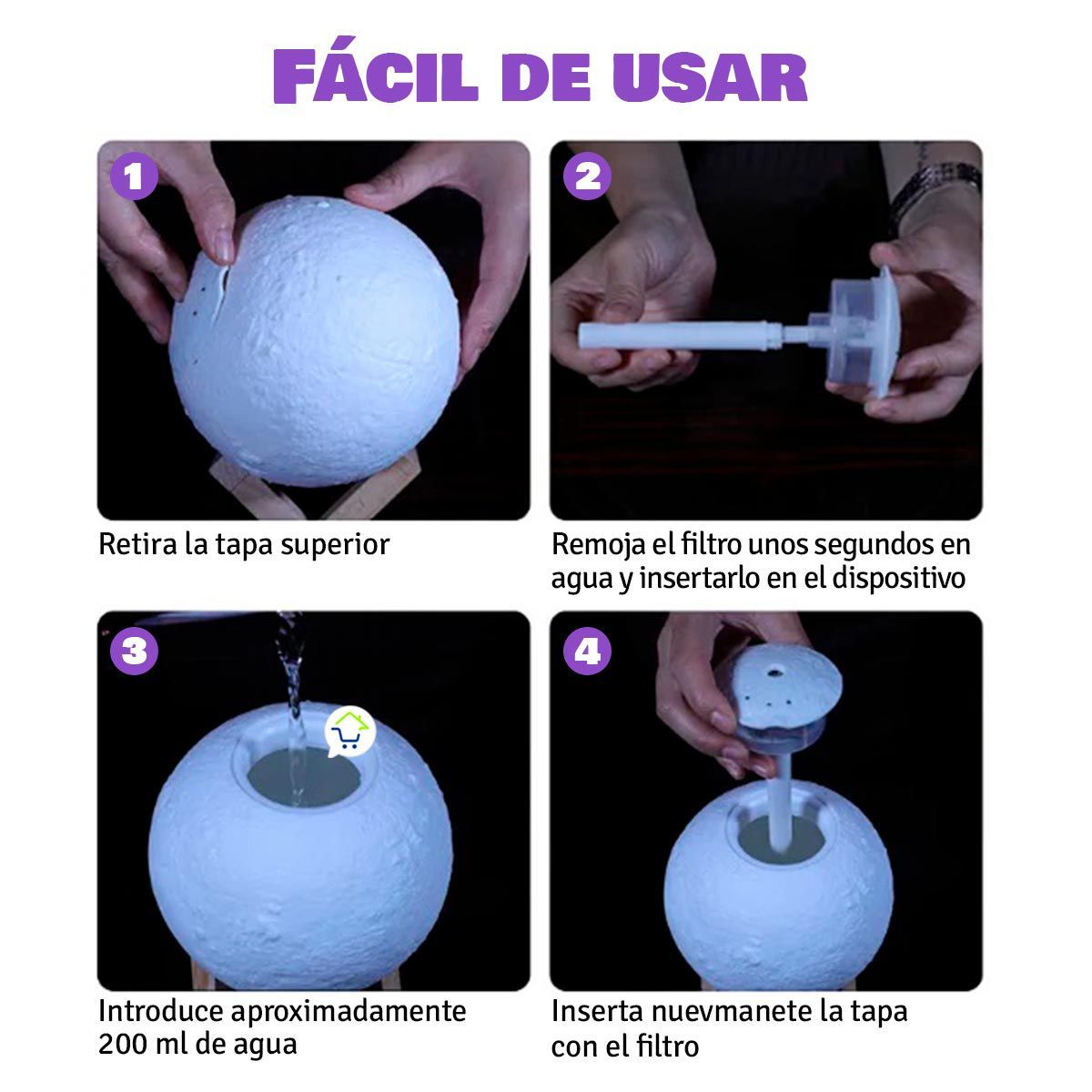 FÁCIL DE USAR

1

Retira la tapa superior

2

Remoja el filtro unos segundos en agua y insertarlo en el dispositivo

3

Introduce aproximadamente 200 ml de agua

4

Inserta nuevmanete la tapa con el filtro