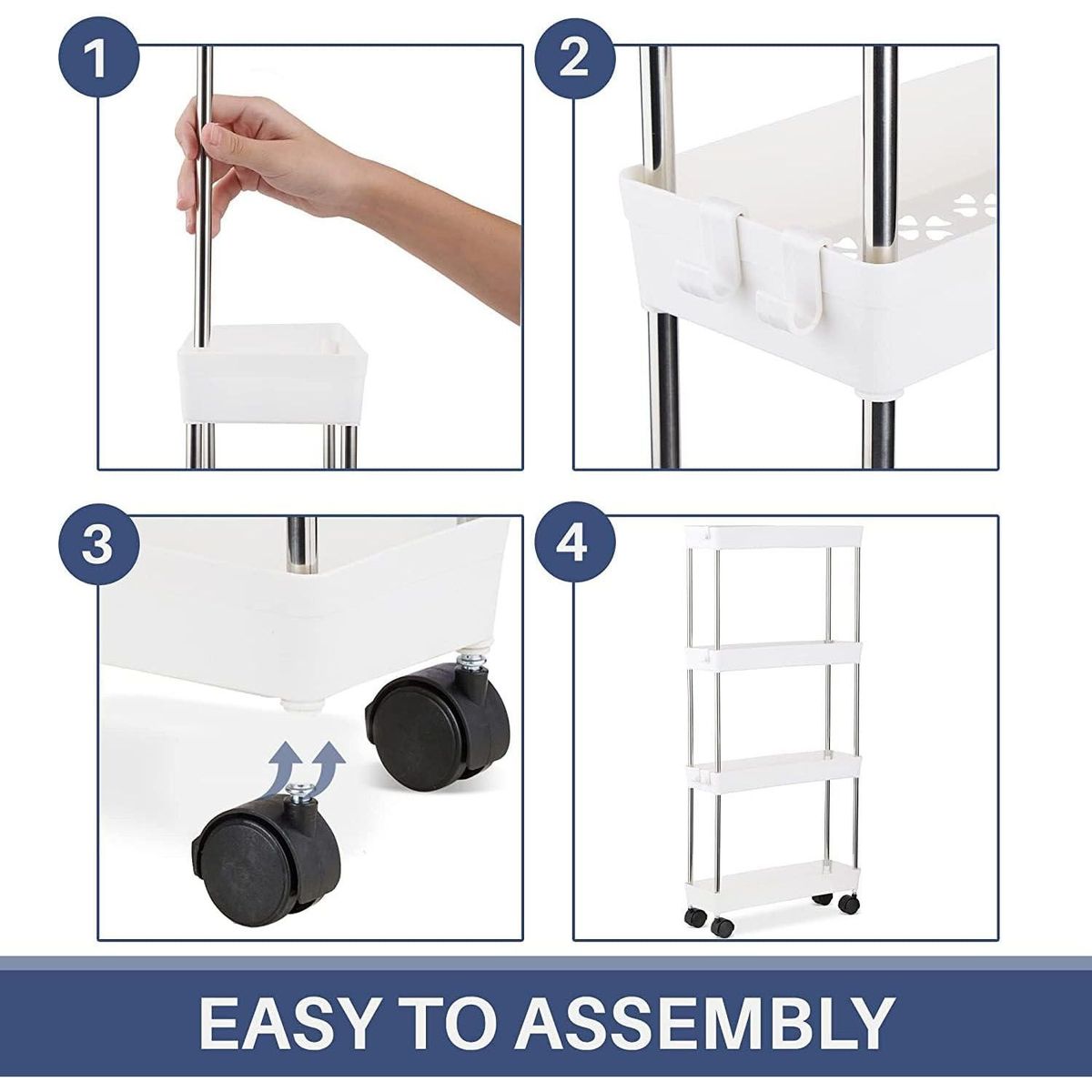 1

2

3

4

EASY TO ASSEMBLY