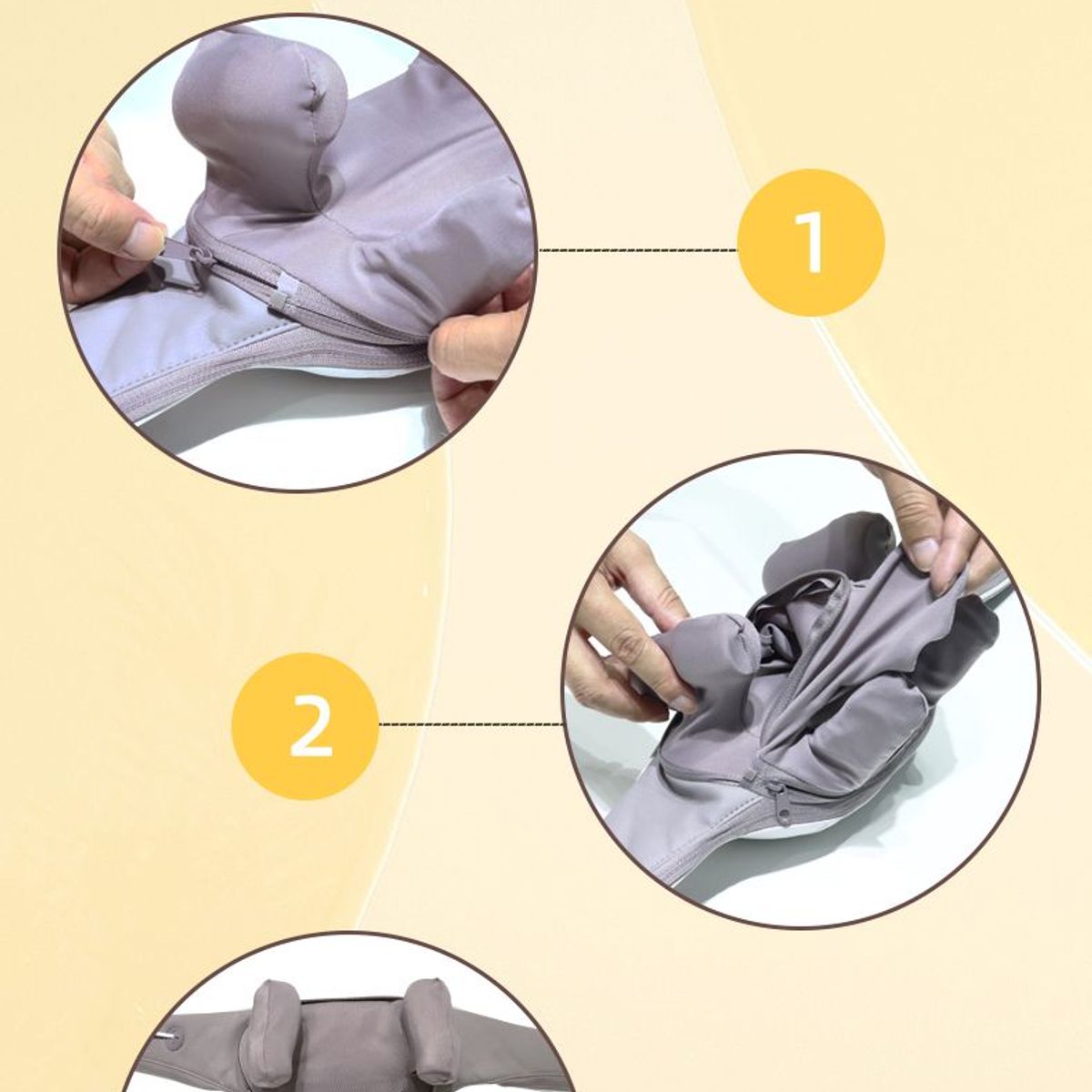 1

2