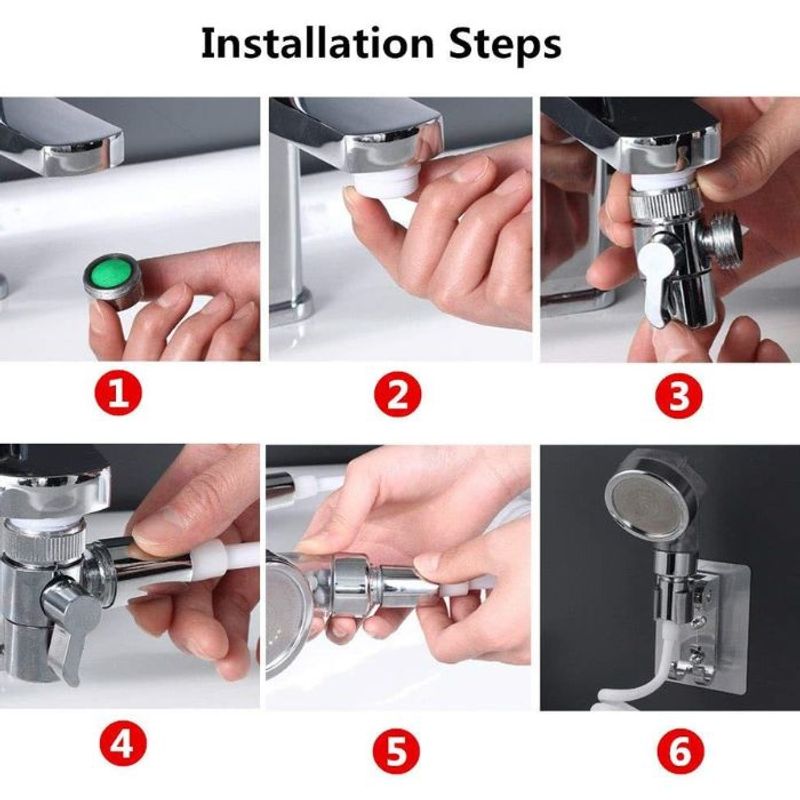 Installation Steps

1

2

3

4

5

6