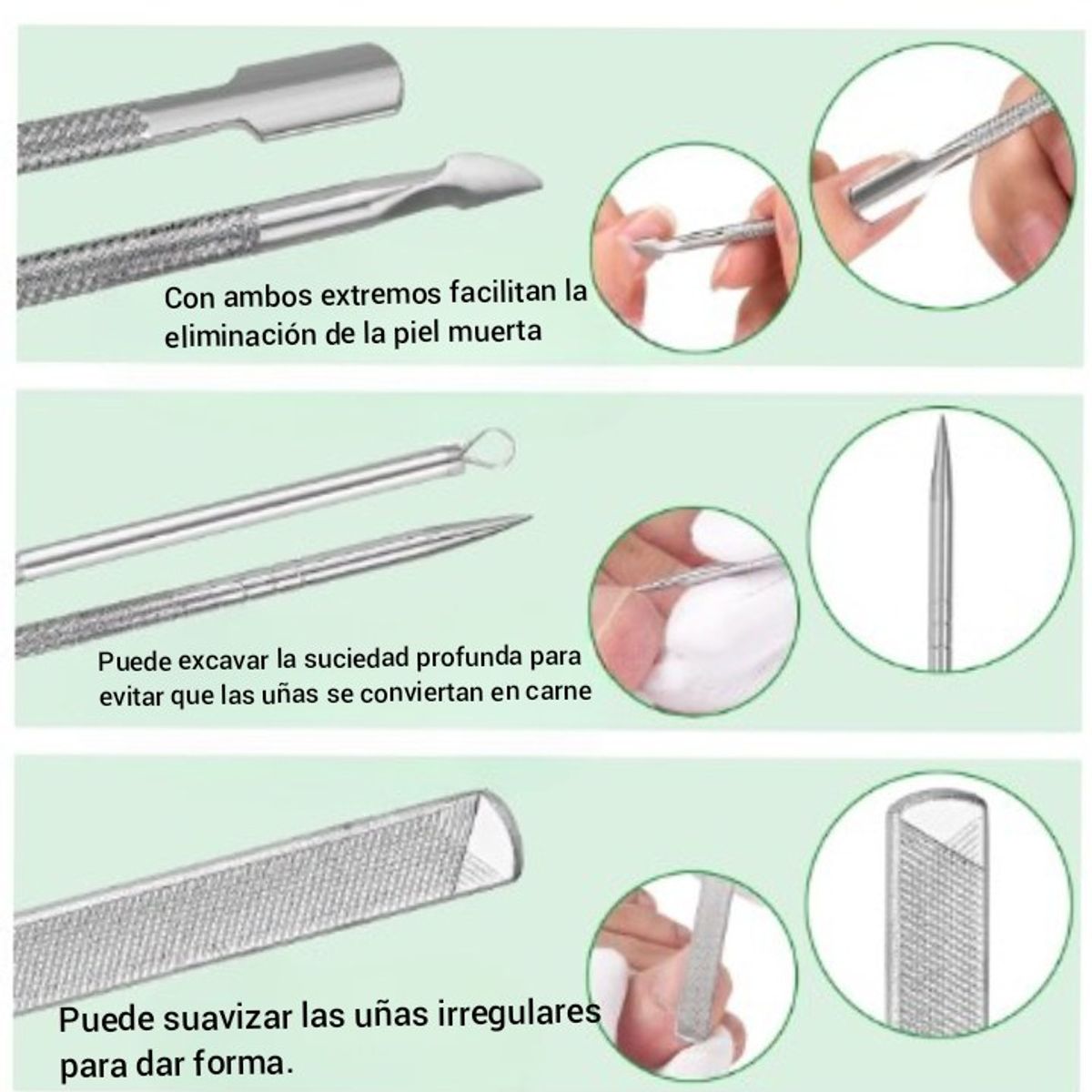 Con ambos extremos facilitan la eliminación de la piel muerta

Puede excavar la suciedad profunda para evitar que las uñas se conviertan en carne

Puede suavizar las uñas irregulares para dar forma.