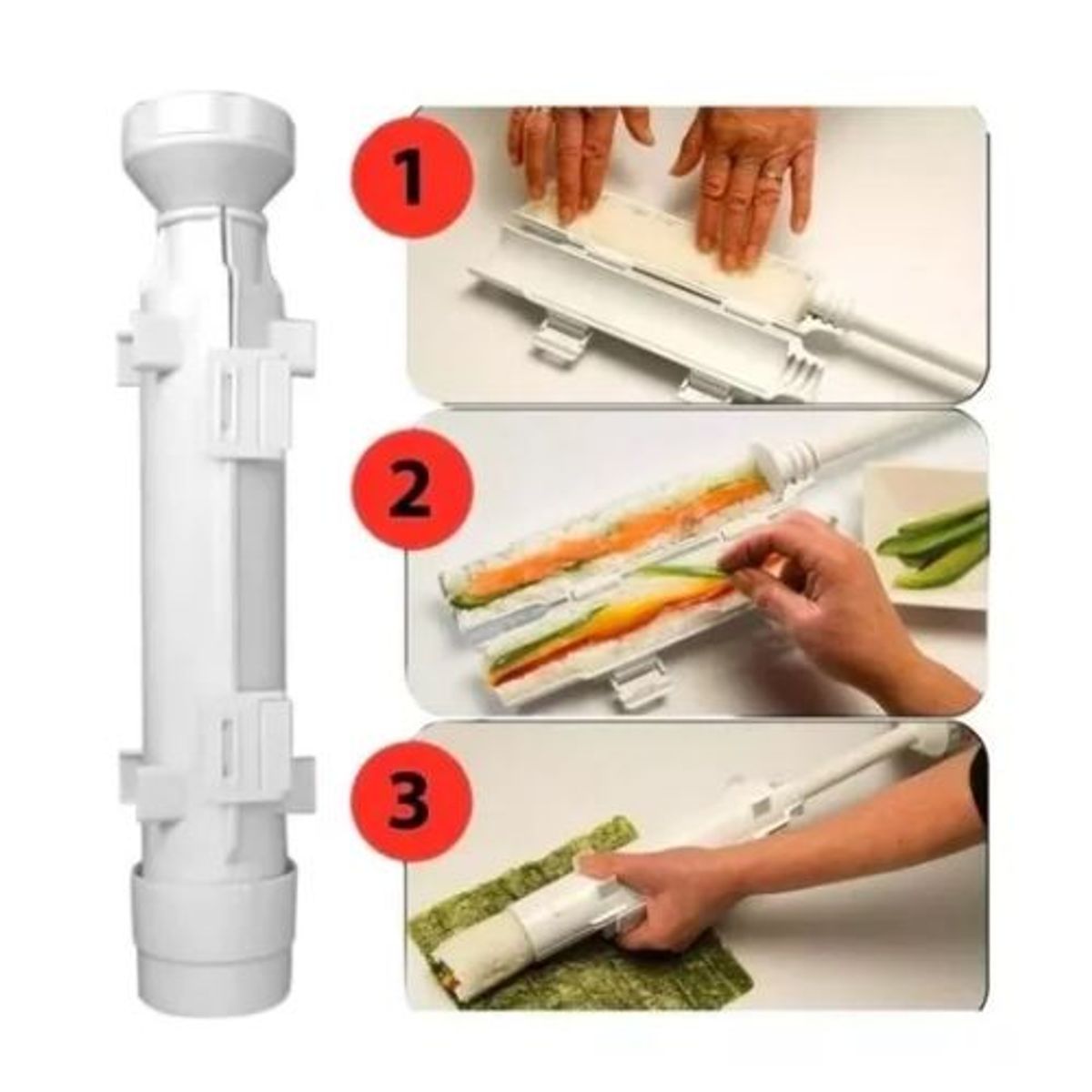 1

2

3