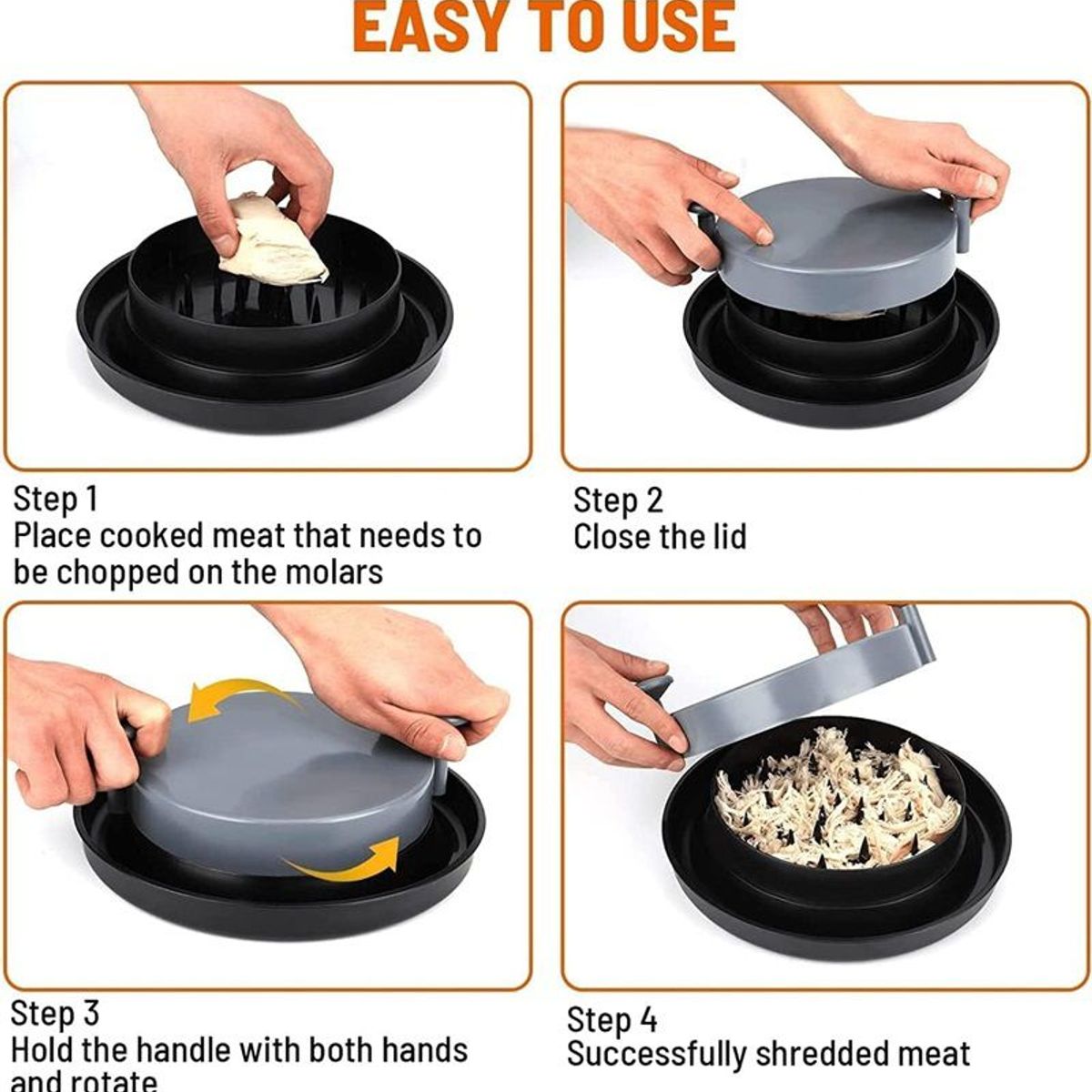 EASY TO USE

Step 1
Place cooked meat that needs to be chopped on the molars

Step 2
Close the lid

Step 3
Hold the handle with both hands and rotate

Step 4
Successfully shredded meat