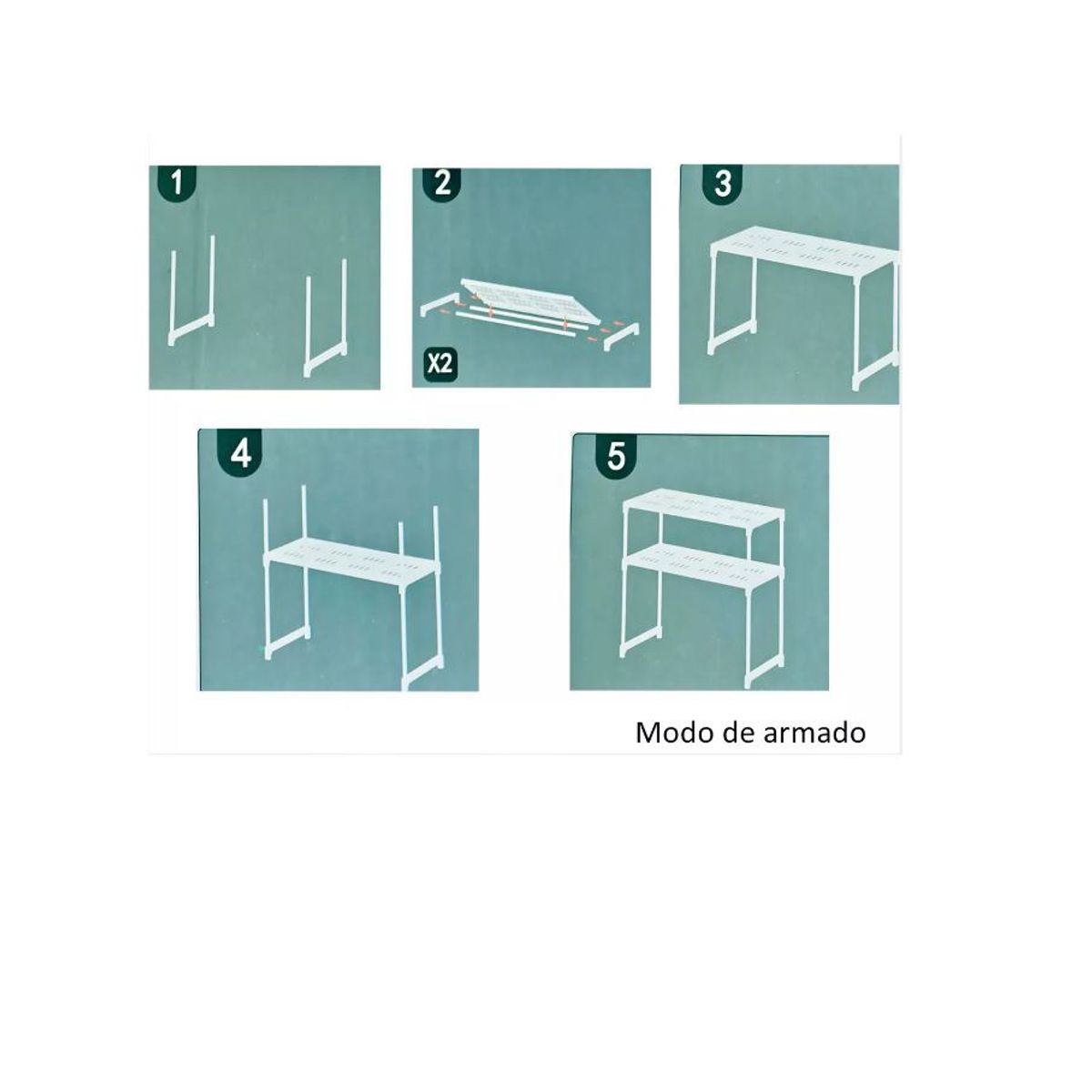 1

2

X2

3

4

5

Modo de armado