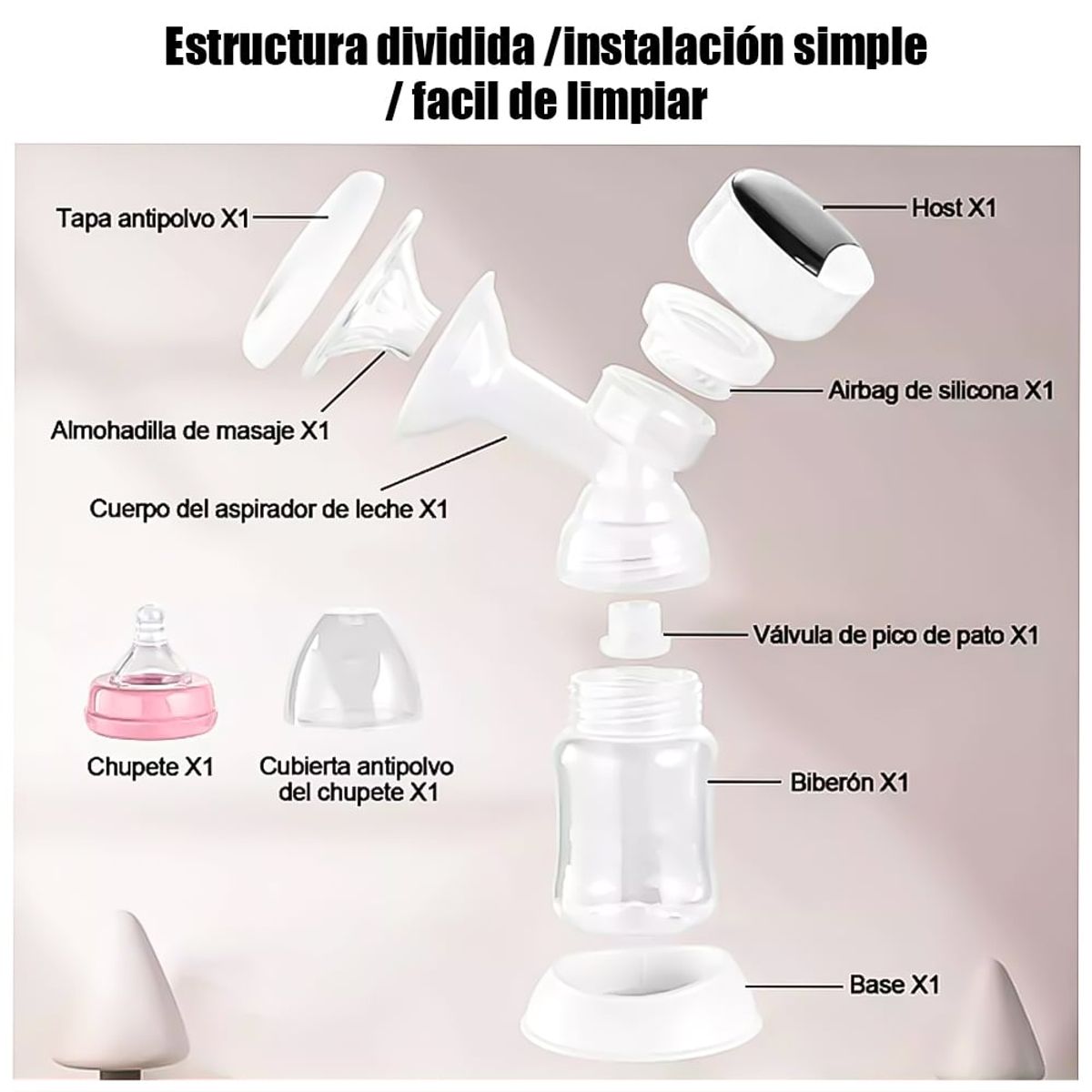 Estructura dividida /instalación simple / facil de limpiar

Tapa antipolvo X1

Host X1

Airbag de silicona X1

Almohadilla de masaje X1

Cuerpo del aspirador de leche X1

Válvula de pico de pato X1

Chupete X1

Cubierta antipolvo del chupete X1

Biberón X1

Base X1