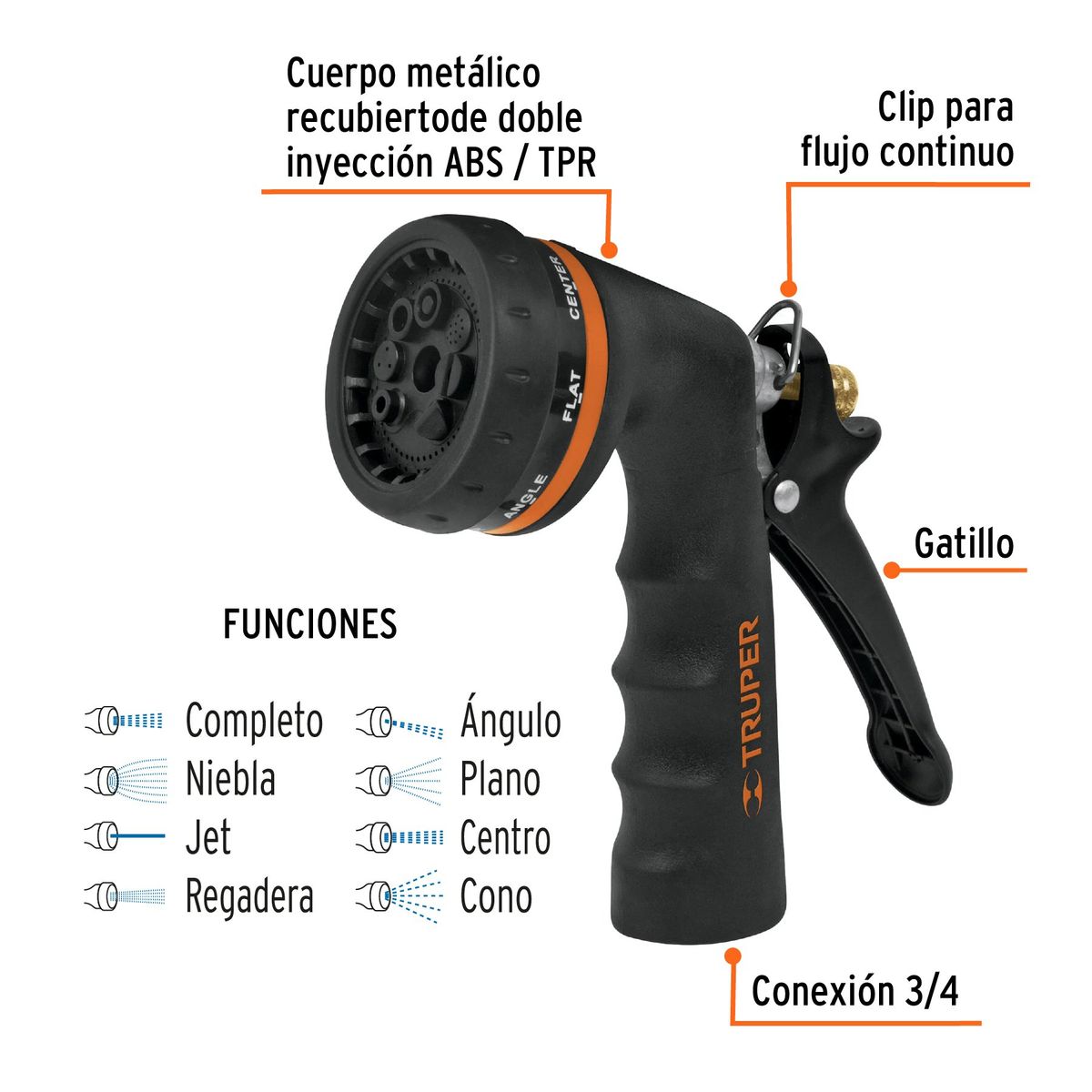 Cuerpo metálico recubiertode doble inyección ABS / TPR

Clip para flujo continuo

CENTER
FLAT
ANGLE

Gatillo

TRUPER

FUNCIONES

Completo
Niebla
Jet
Regadera

Ángulo
Plano
Centro
Cono

Conexión 3/4