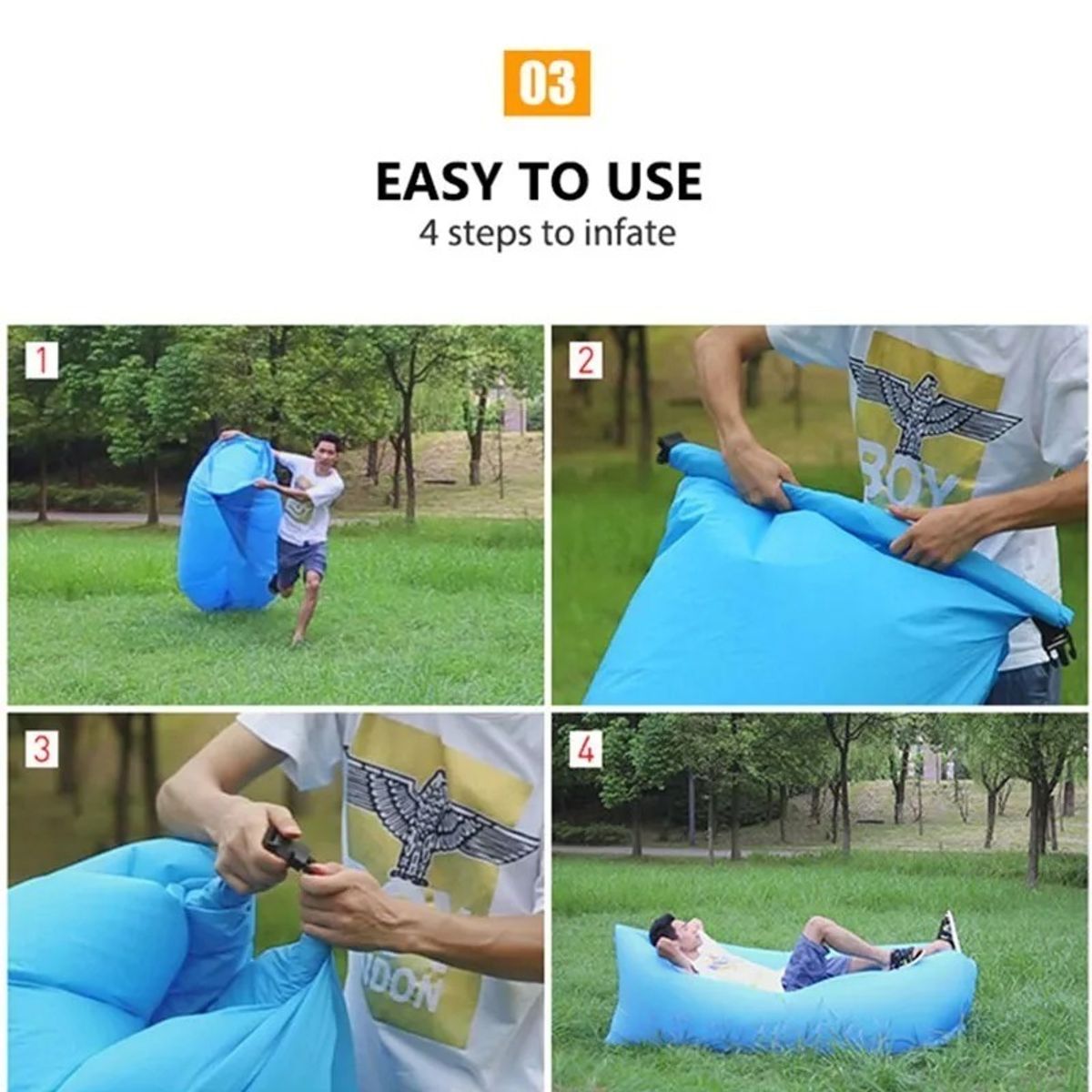 03

EASY TO USE
4 steps to infate

1

2

BOY

3

NDON

4