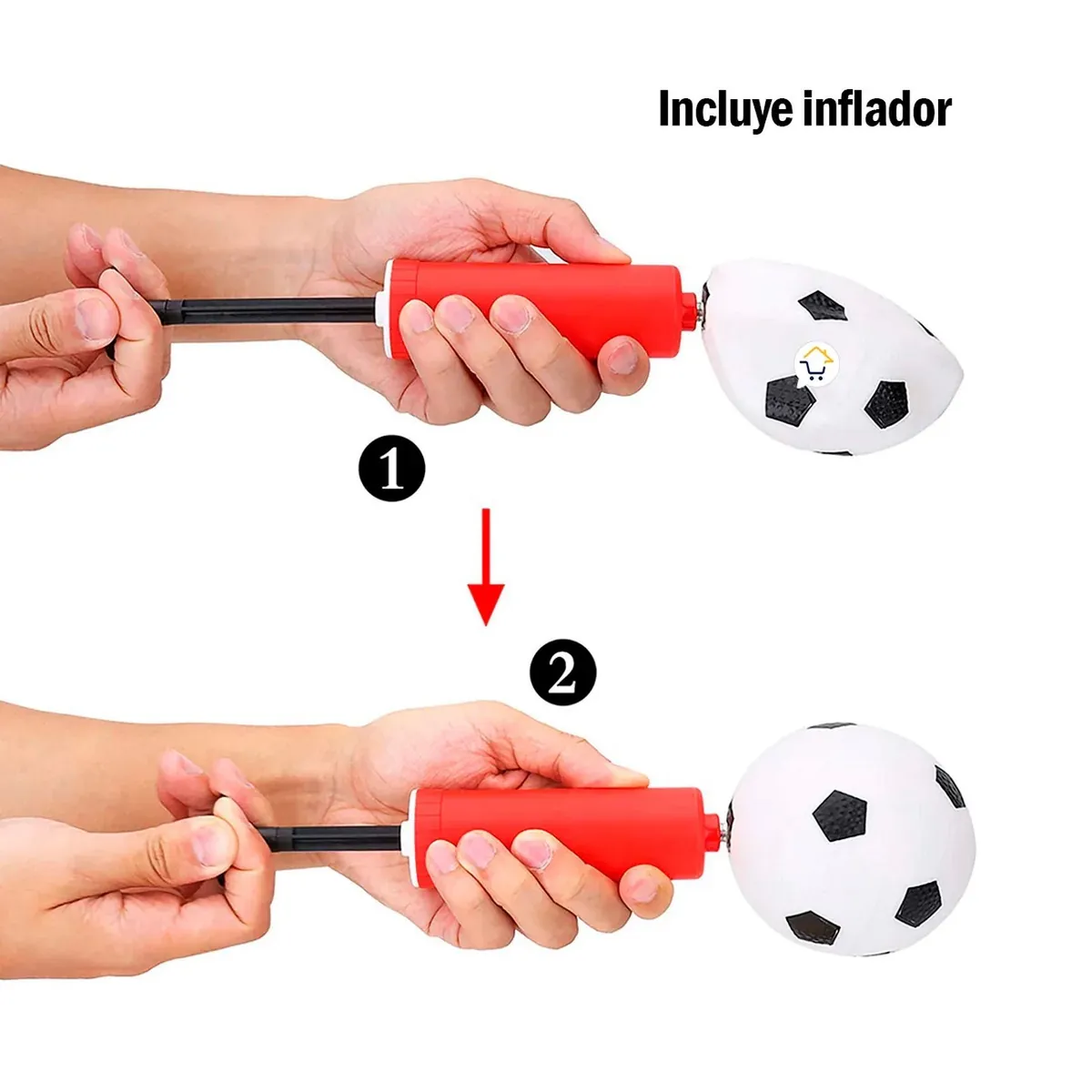 Incluye inflador

1

2