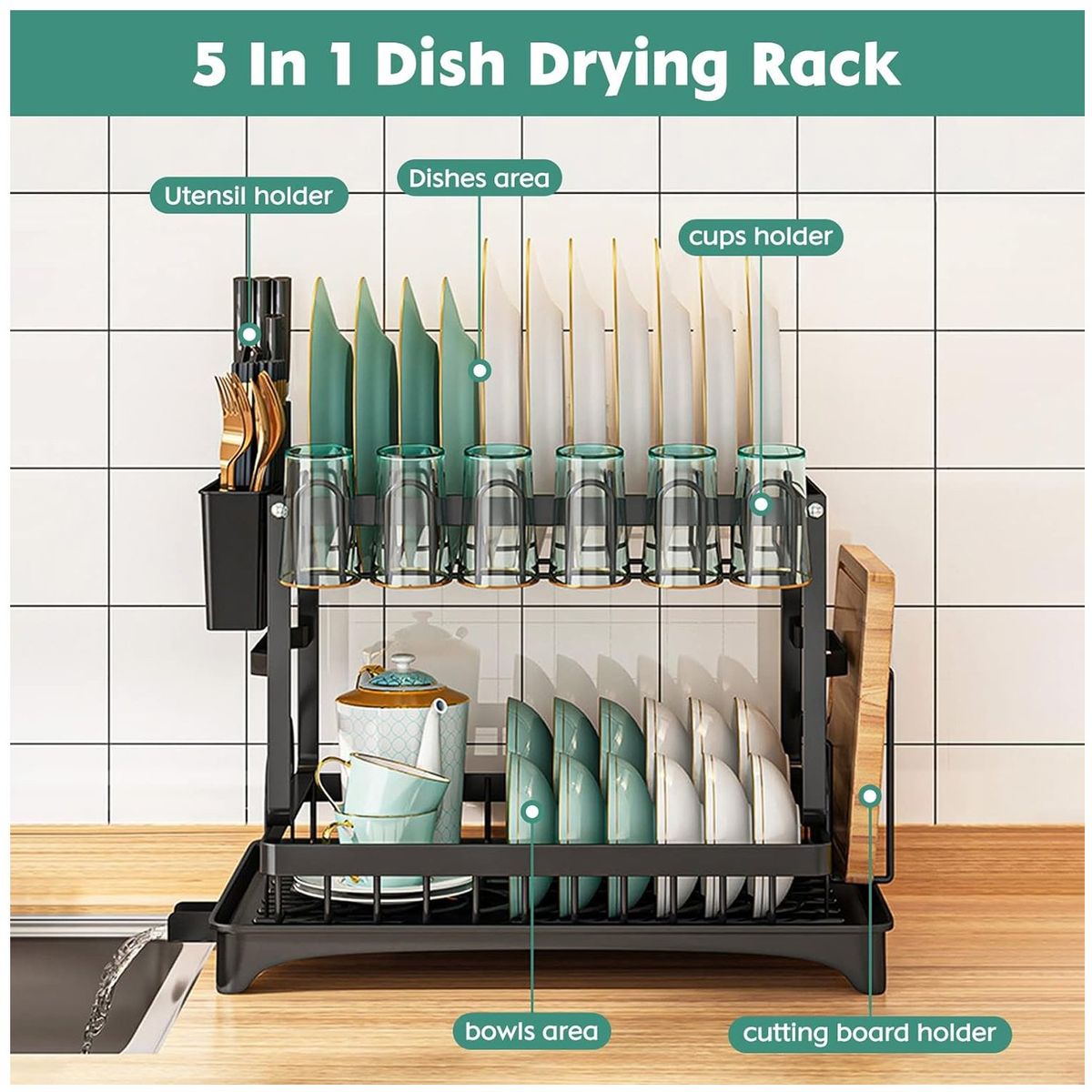 5 In 1 Dish Drying Rack

Utensil holder

Dishes area

cups holder

bowls area

cutting board holder