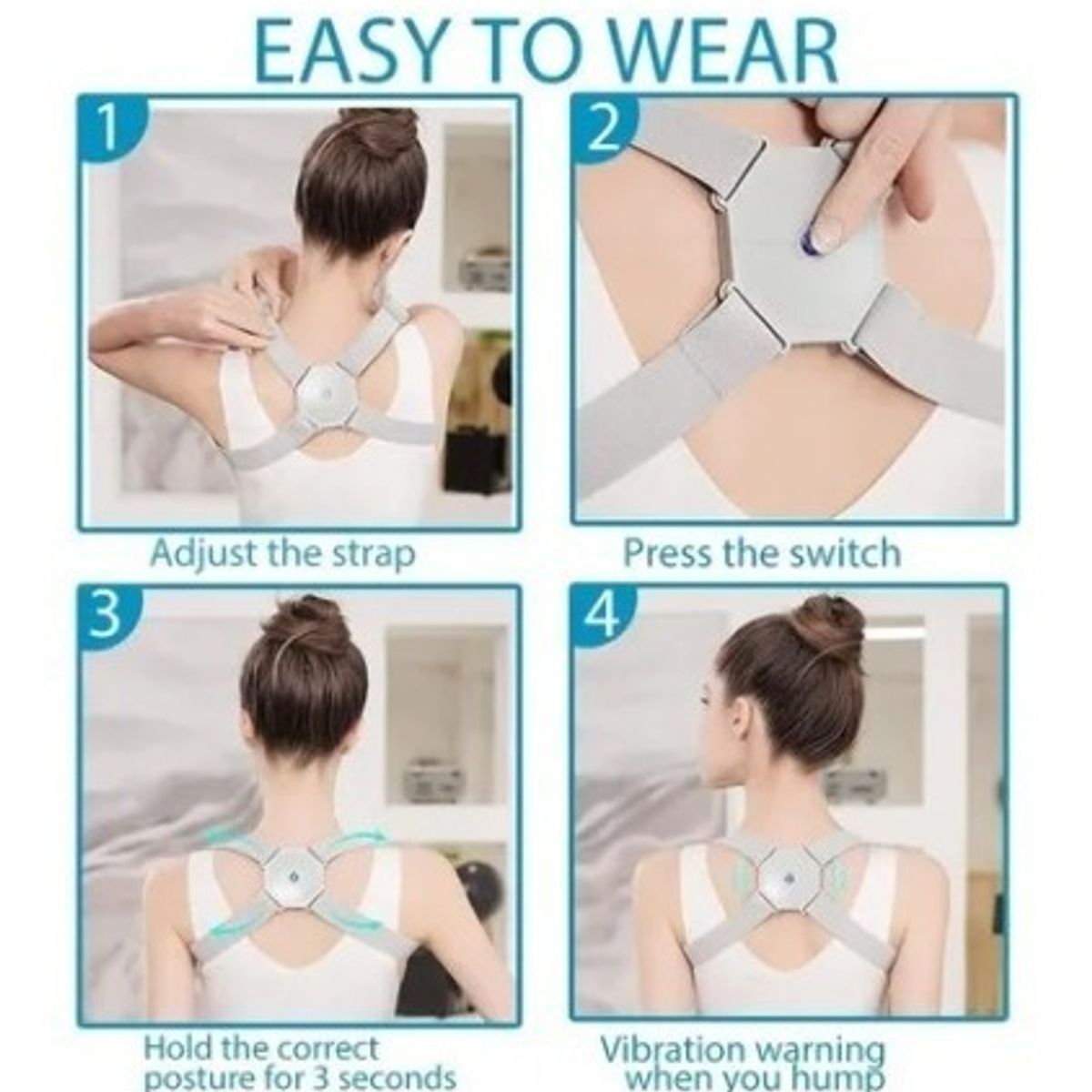 EASY TO WEAR

1

Adjust the strap

2

Press the switch

3

Hold the correct posture for 3 seconds

4

Vibration warning when you hump