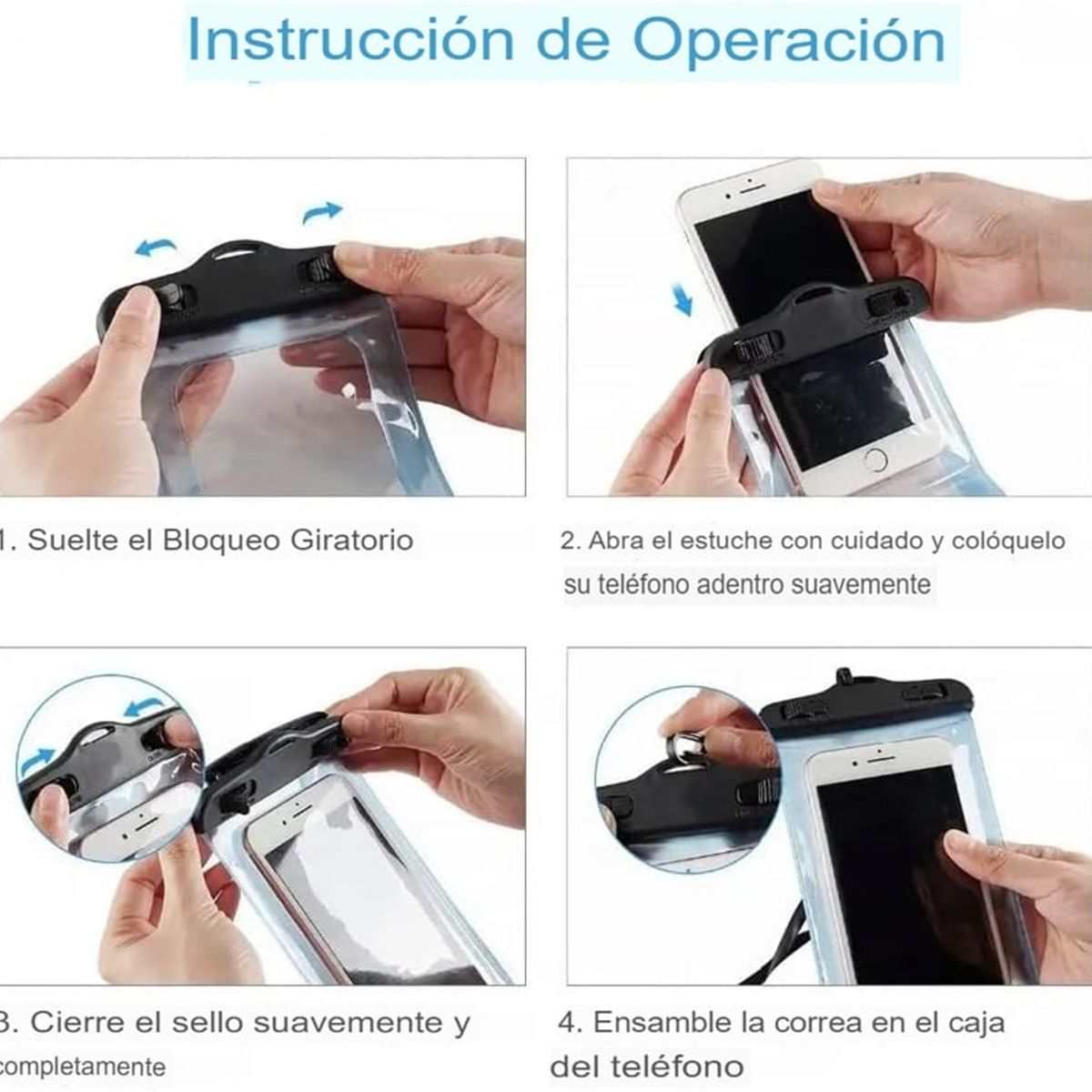 Instrucción de Operación

1. Suelte el Bloqueo Giratorio

2. Abra el estuche con cuidado y colóquelo su teléfono adentro suavemente

3. Cierre el sello suavemente y completamente

4. Ensamble la correa en el caja del teléfono