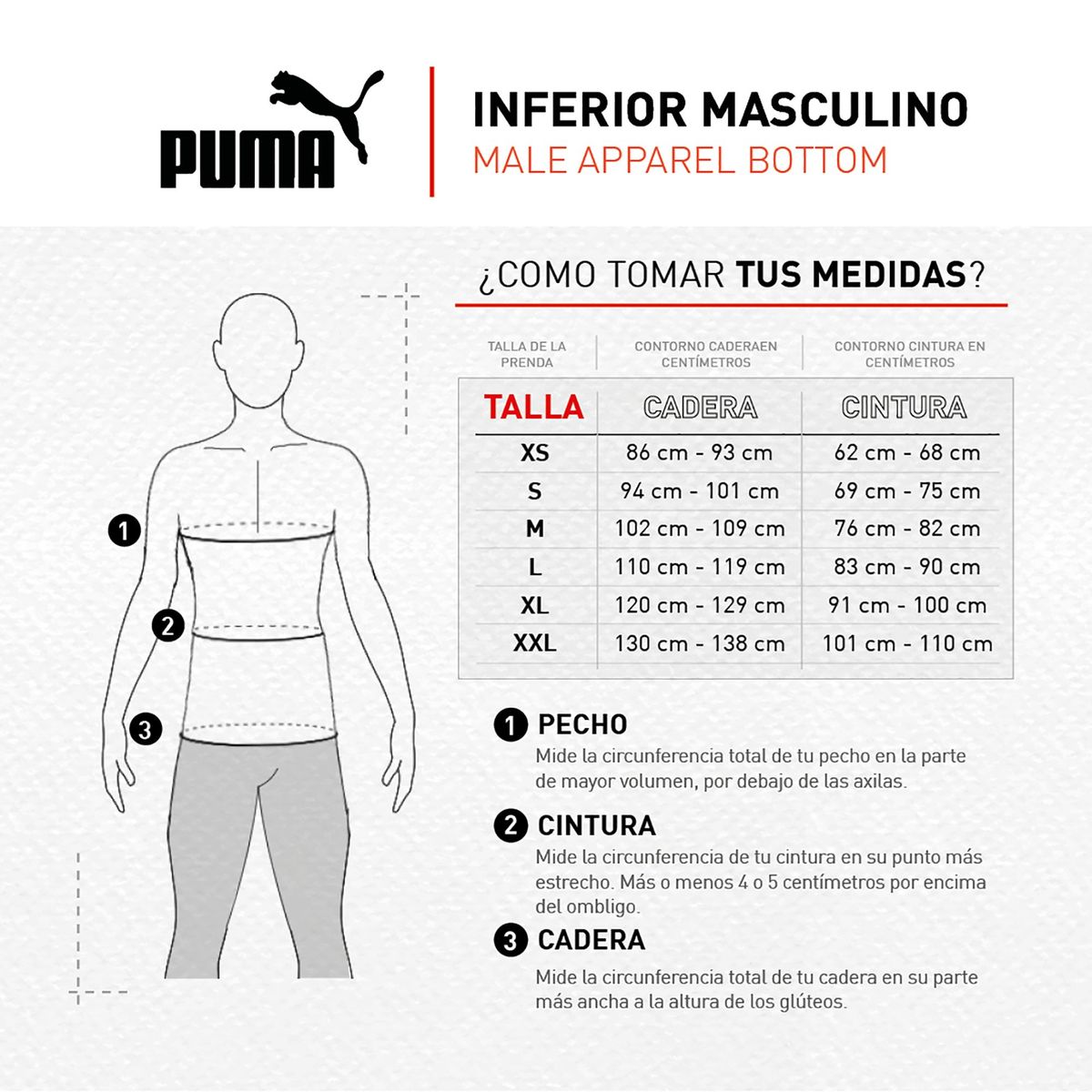 PUMA

INFERIOR MASCULINO
MALE APPAREL BOTTOM

¿COMO TOMAR TUS MEDIDAS?

1
2
3

| TALLA DE LA PRENDA | CONTORNO CADERAEN CENTÍMETROS | CONTORNO CINTURA EN CENTÍMETROS |
|---|---|---|
| TALLA | CADERA | CINTURA |
| XS | 86 cm - 93 cm | 62 cm - 68 cm |
| S | 94 cm - 101 cm | 69 cm - 75 cm |
| M | 102 cm - 109 cm | 76 cm - 82 cm |
| L | 110 cm - 119 cm | 83 cm - 90 cm |
| XL | 120 cm - 129 cm | 91 cm - 100 cm |
| XXL | 130 cm - 138 cm | 101 cm - 110 cm |

1 PECHO
Mide la circunferencia total de tu pecho en la parte de mayor volumen, por debajo de las axilas.

2 CINTURA
Mide la circunferencia de tu cintura en su punto más estrecho. Más o menos 4 o 5 centímetros por encima del ombligo.

3 CADERA
Mide la circunferencia total de tu cadera en su parte más ancha a la altura de los glúteos.