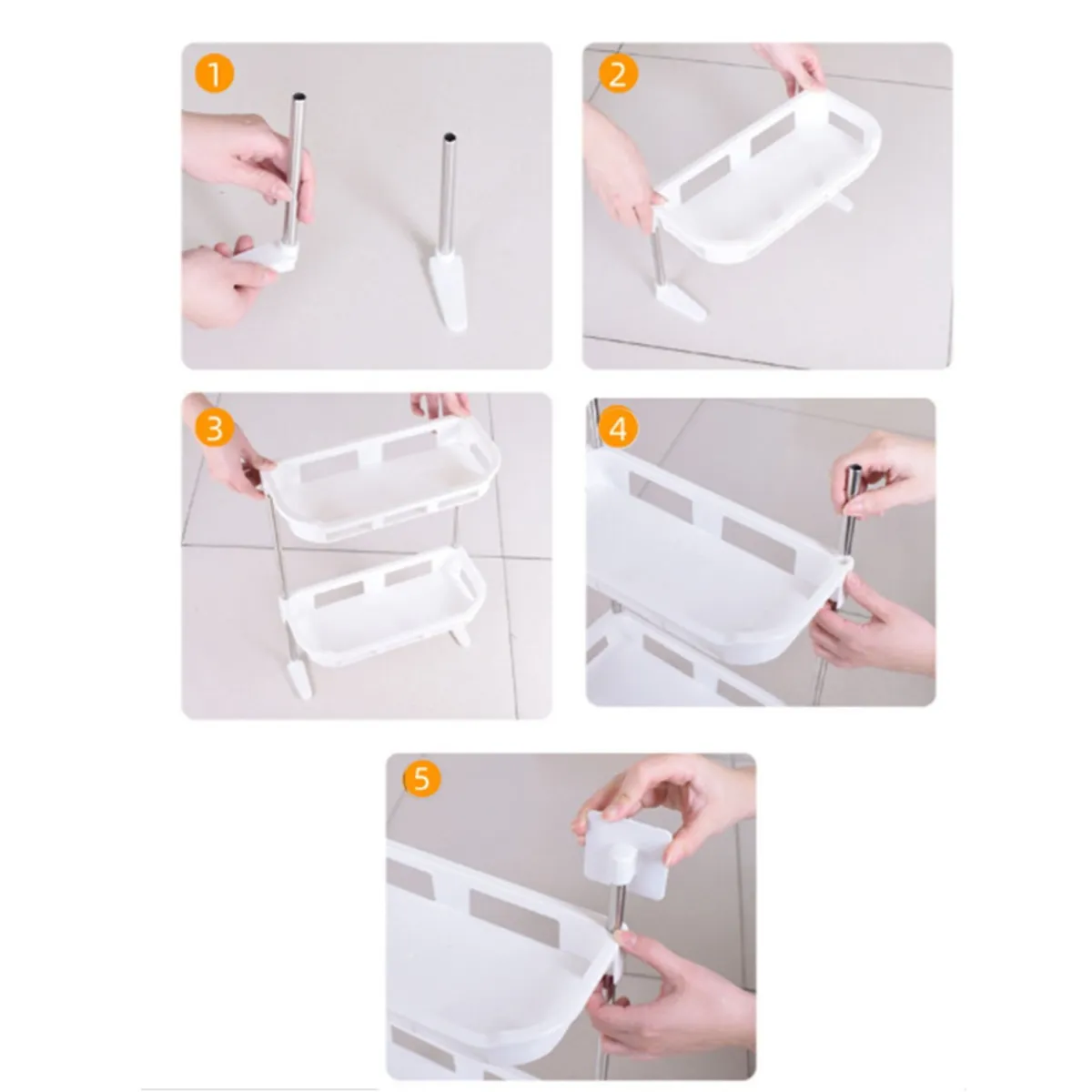 1

2

3

4

5