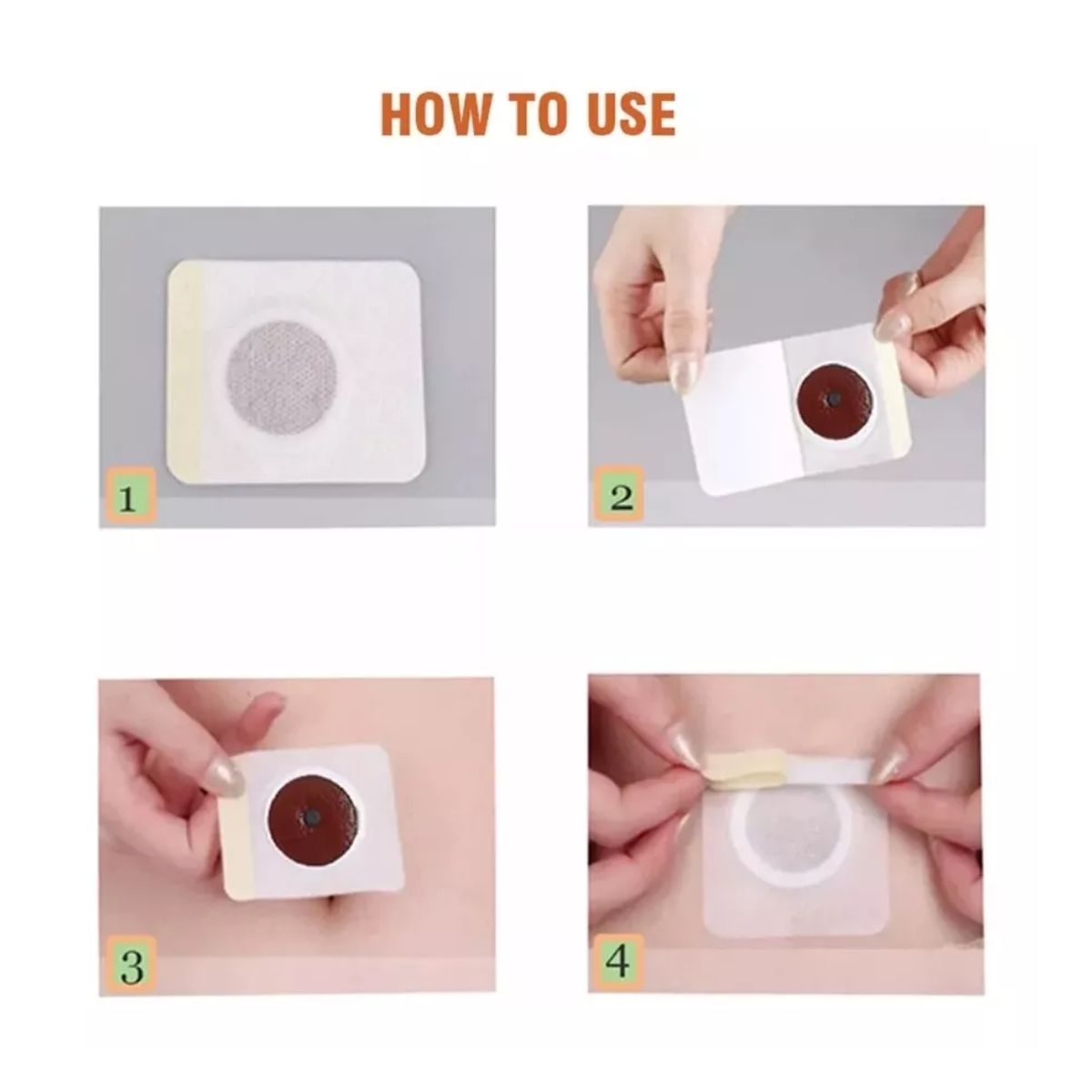 HOW TO USE

1

2

3

4