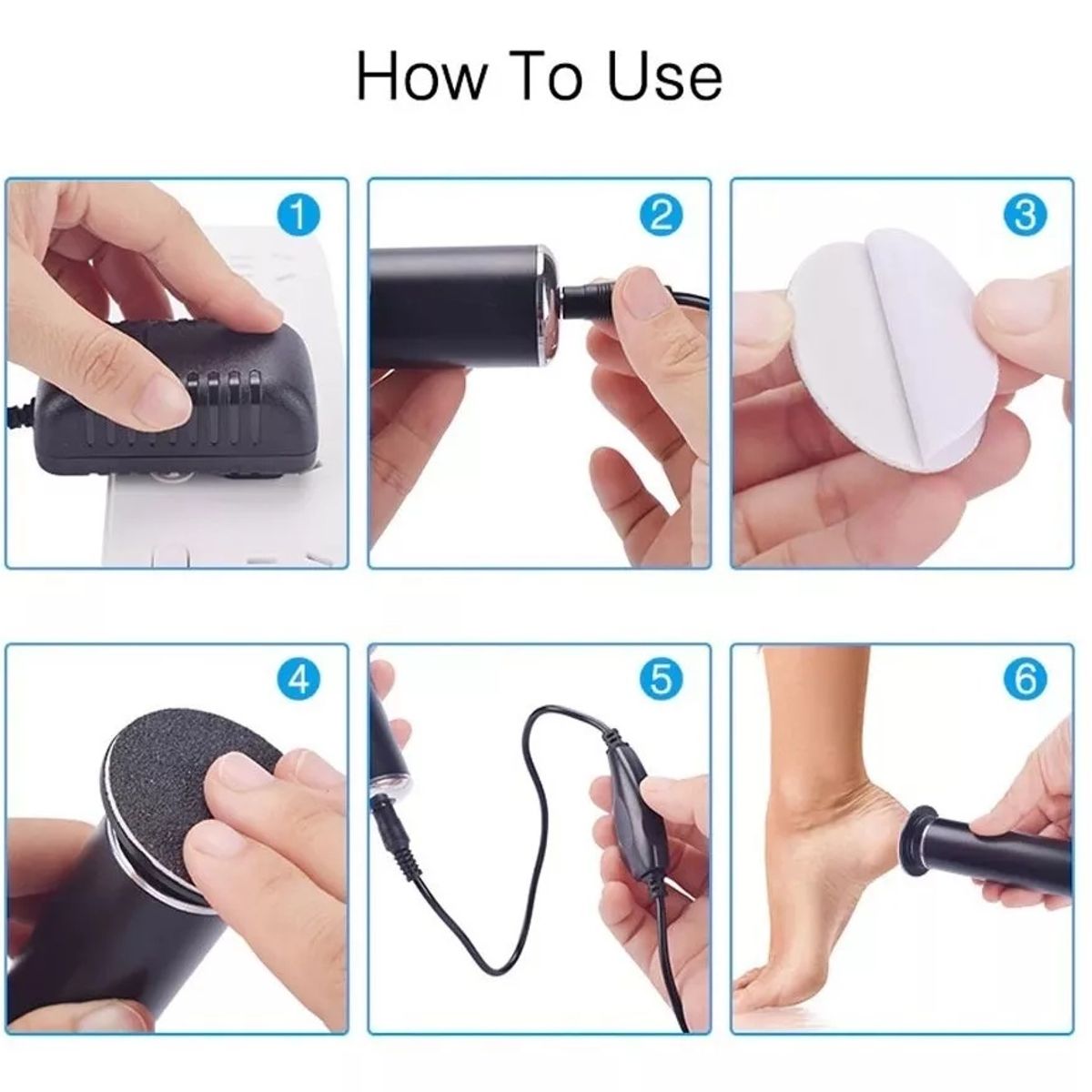 How To Use

1

2

3

4

5

6