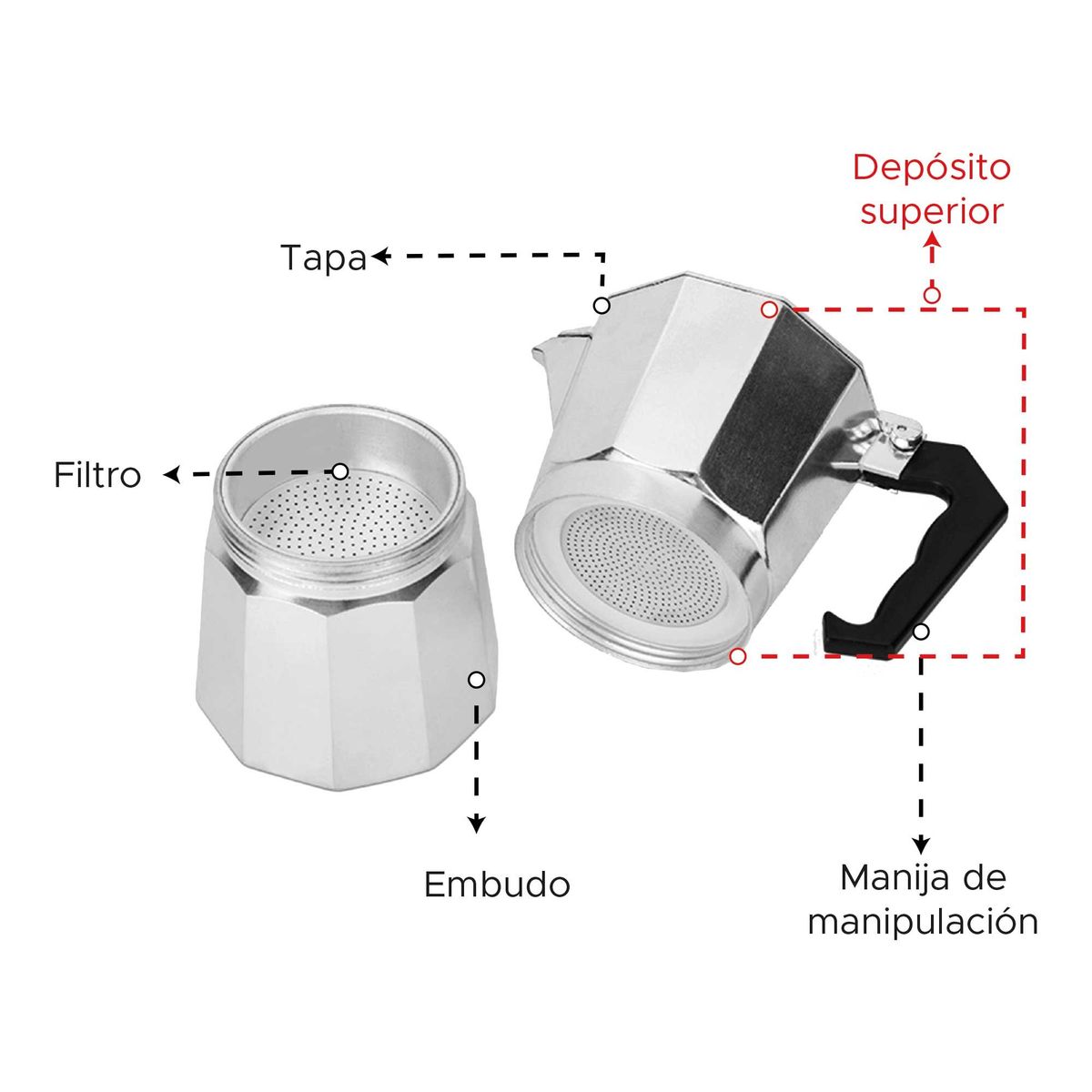 Depósito superior

Tapa

Filtro

Embudo

Manija de manipulación