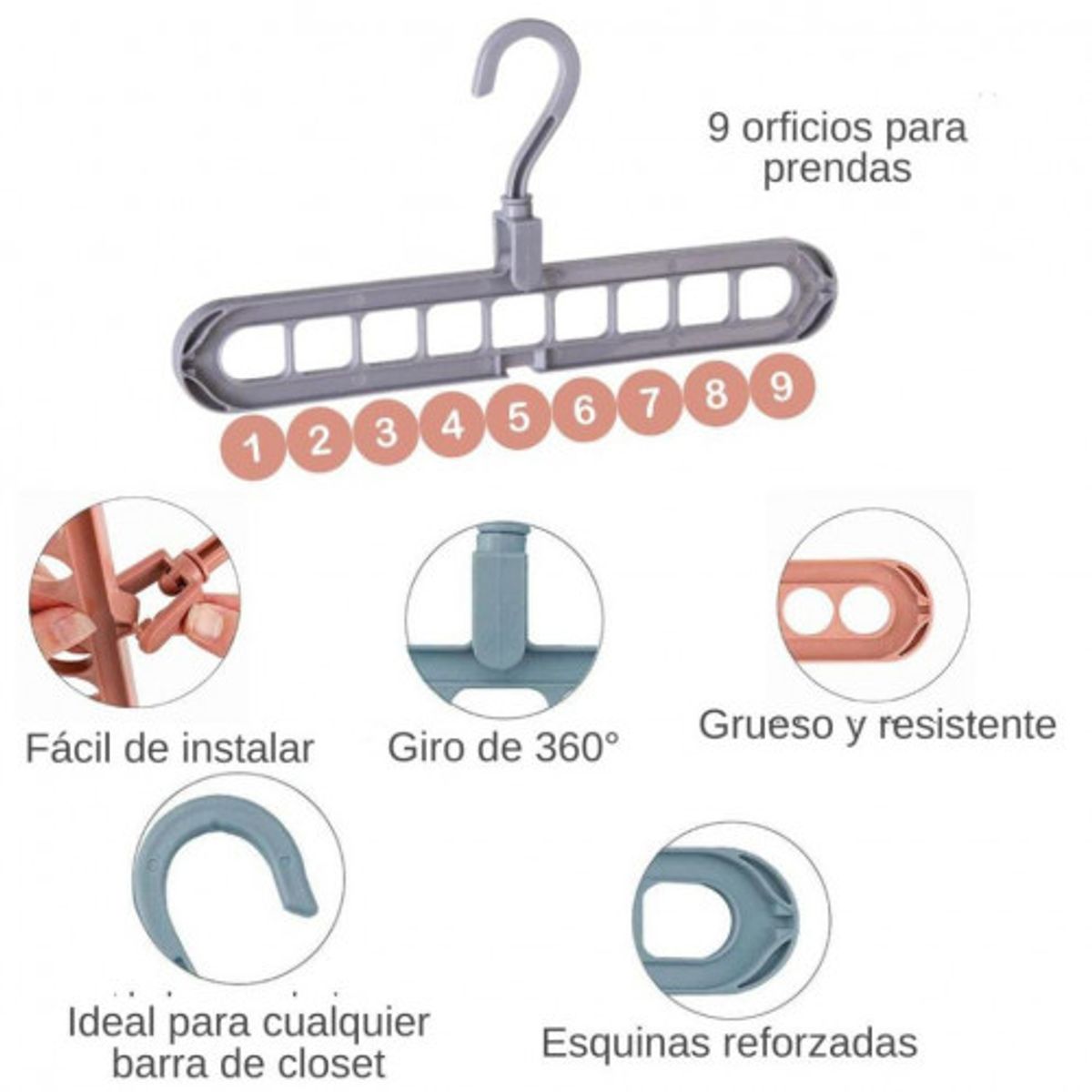 9 orficios para prendas

1 2 3 4 5 6 7 8 9

Fácil de instalar

Giro de 360°

Grueso y resistente

Ideal para cualquier barra de closet

Esquinas reforzadas