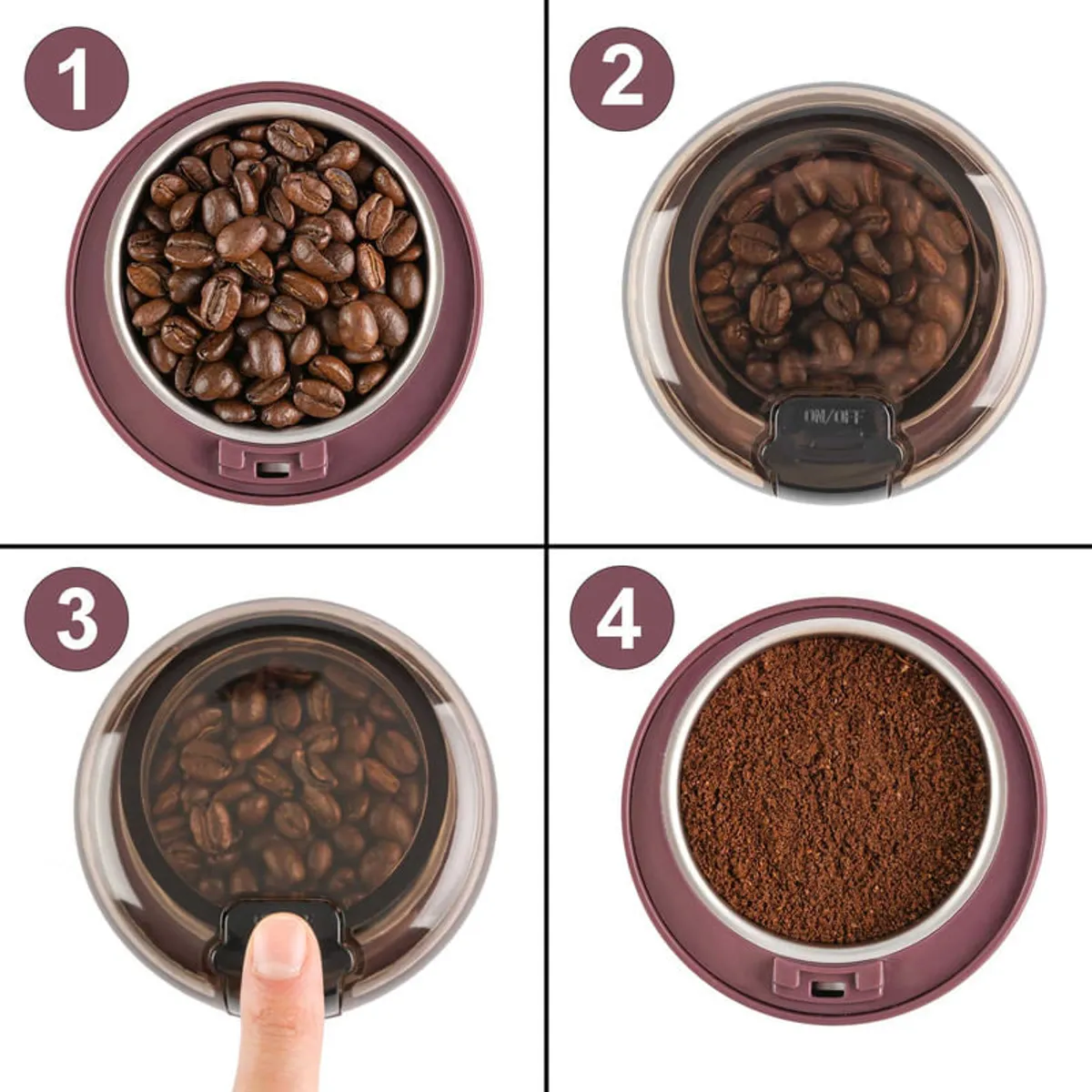 1

2

ON/OFF

3

4