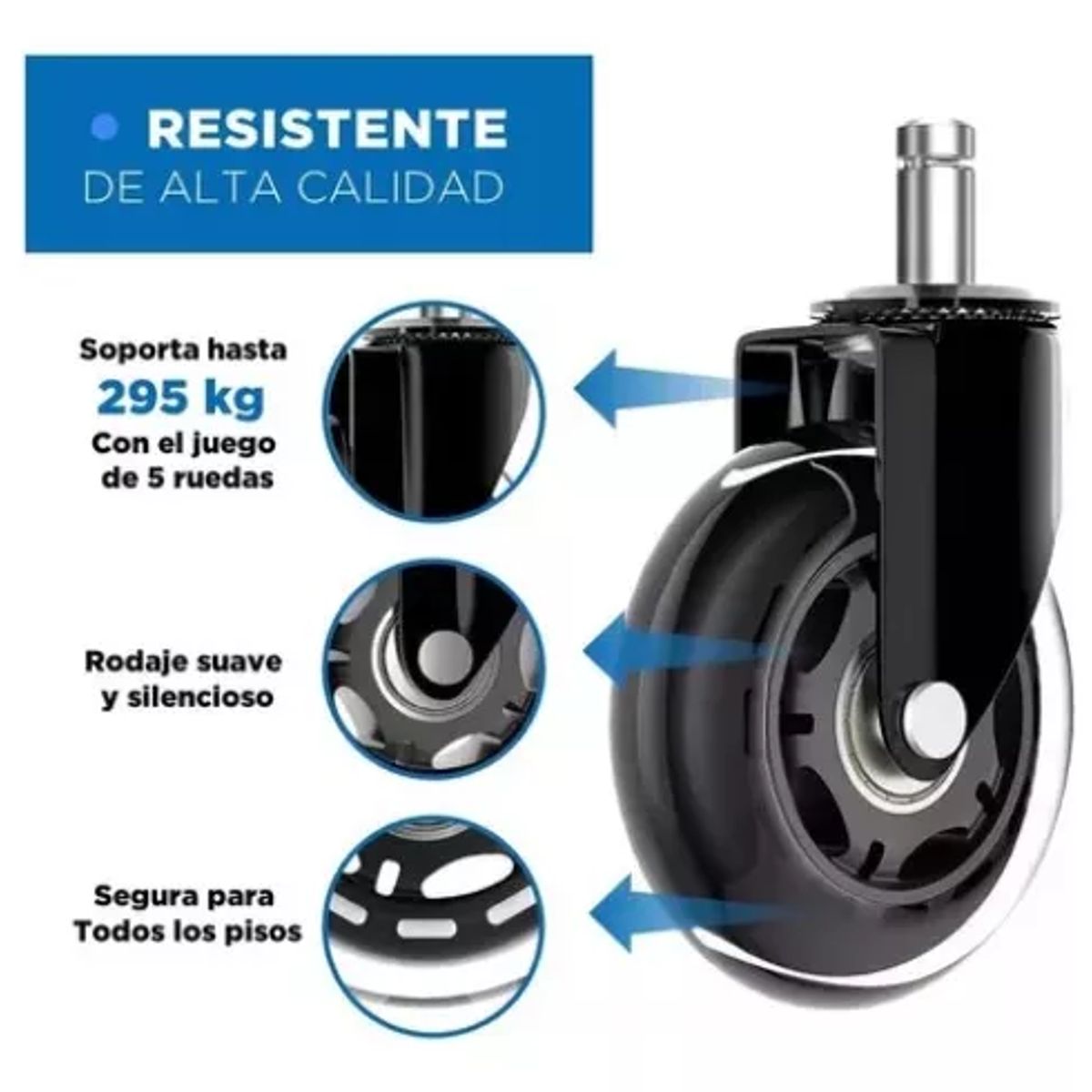 RESISTENTE
DE ALTA CALIDAD

Soporta hasta
295 kg
Con el juego
de 5 ruedas

Rodaje suave
y silencioso

Segura para
Todos los pisos