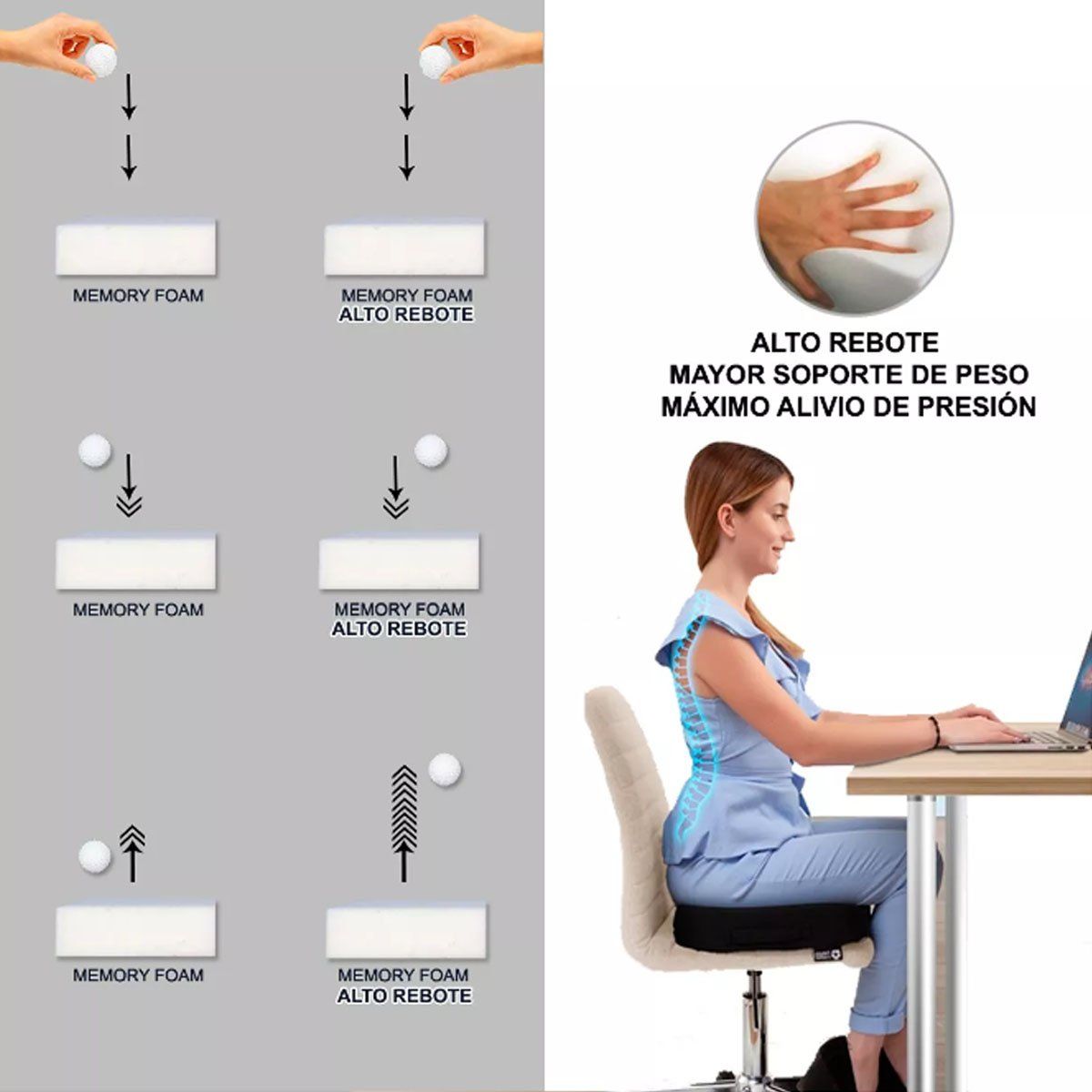 MEMORY FOAM

MEMORY FOAM
ALTO REBOTE

MEMORY FOAM

MEMORY FOAM
ALTO REBOTE

MEMORY FOAM

MEMORY FOAM
ALTO REBOTE

ALTO REBOTE
MAYOR SOPORTE DE PESO
MÁXIMO ALIVIO DE PRESIÓN